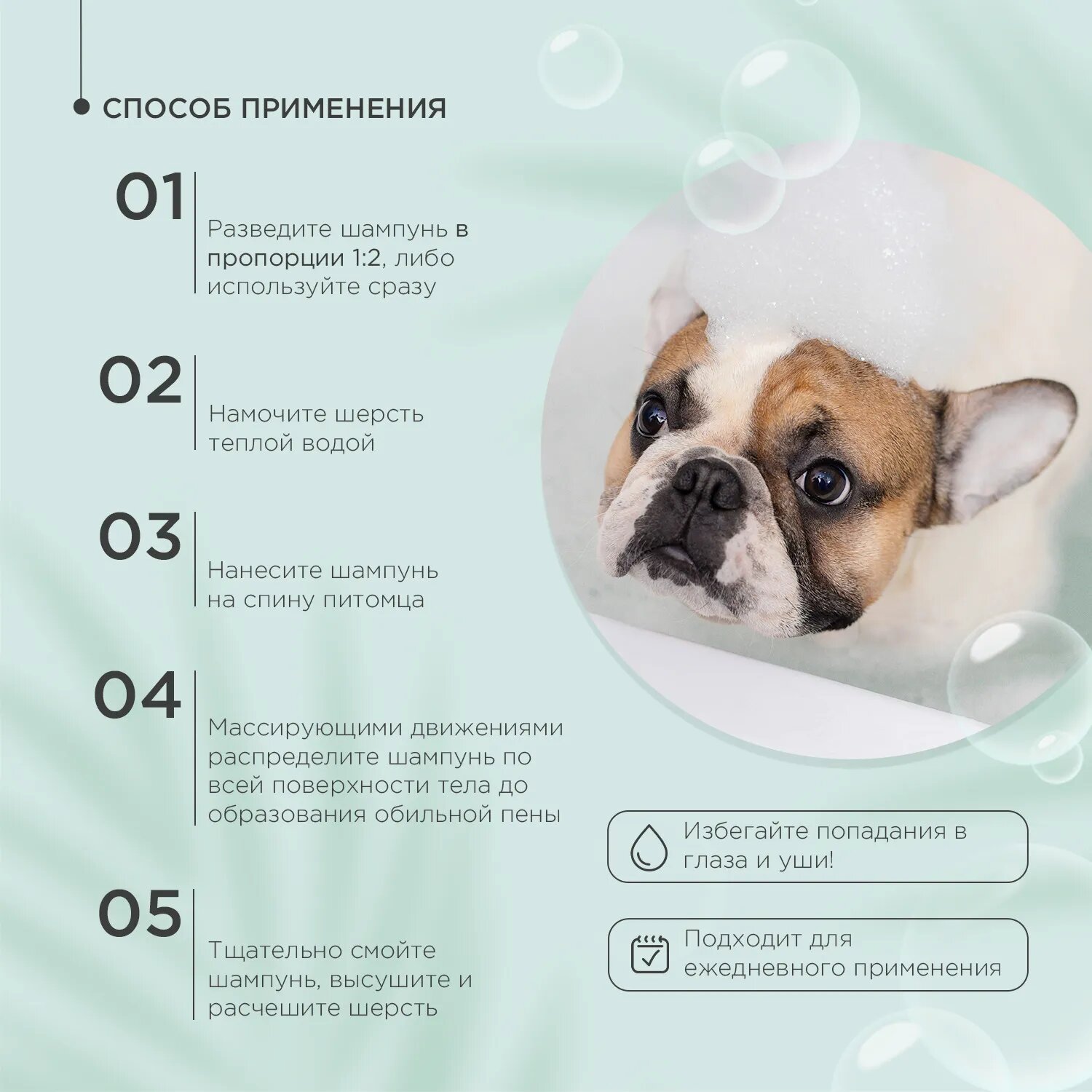 СПОСОБ ПРИМЕНЕНИЯ

01
Разведите шампунь в пропорции 1:2, либо используйте сразу

02
Намочите шерсть теплой водой

03
Нанесите шампунь на спину питомца

04
Массирующими движениями распределите шампунь по всей поверхности тела до образования обильной пены

05
Тщательно смойте шампунь, высушите и расчешите шерсть

Избегайте попадания в глаза и уши!

Подходит для ежедневного применения