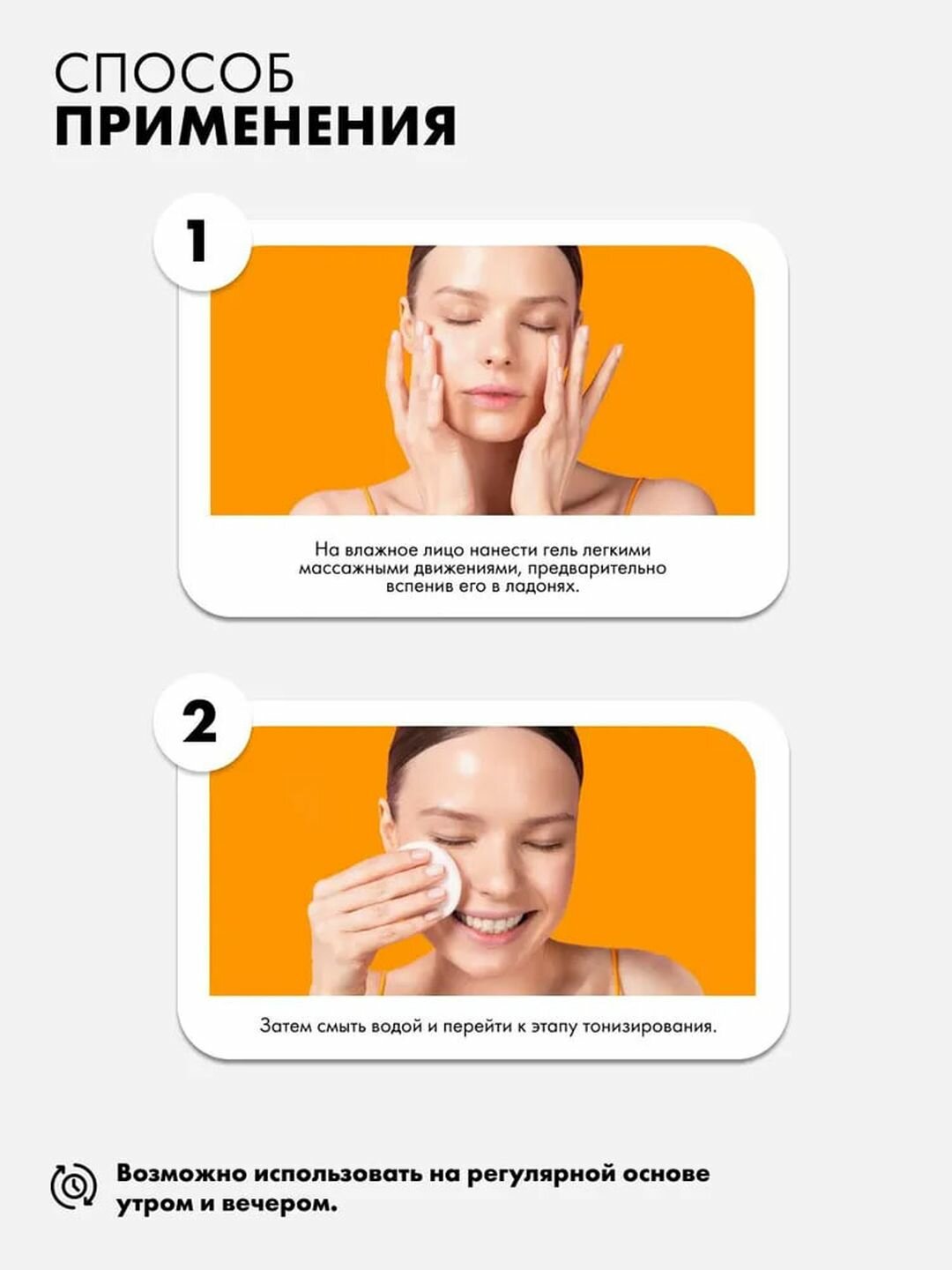 СПОСОБ
ПРИМЕНЕНИЯ

1

На влажное лицо нанести гель легкими массажными движениями, предварительно вспенив его в ладонях.

2

Затем смыть водой и перейти к этапу тонизирования.

Возможно использовать на регулярной основе утром и вечером.