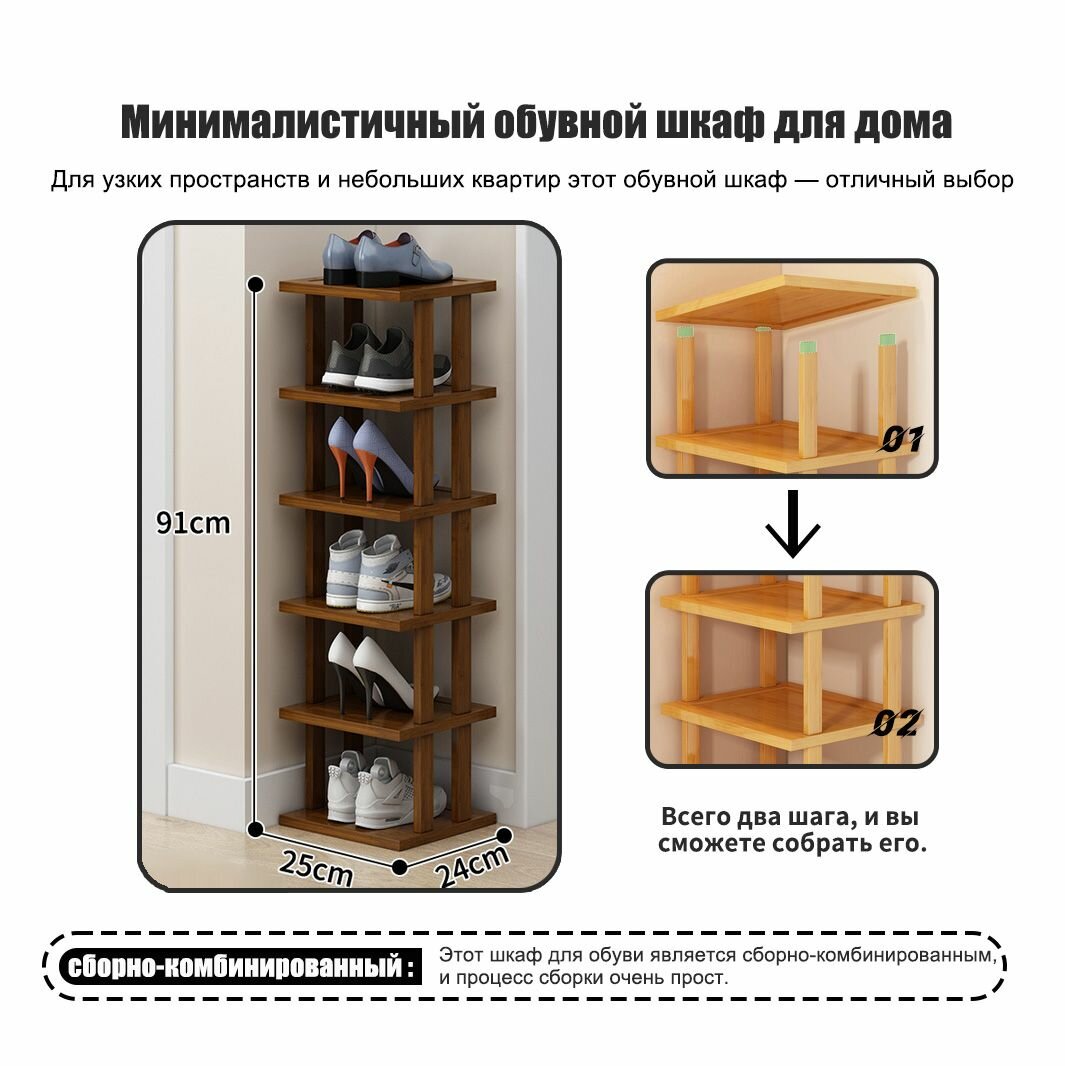 Минималистичный обувной шкаф для дома

Для узких пространств и небольших квартир этот обувной шкаф — отличный выбор

91cm

25cm

24cm

01

02

Всего два шага, и вы сможете собрать его.

сборно-комбинированный :

Этот шкаф для обуви является сборно-комбинированным, и процесс сборки очень прост.