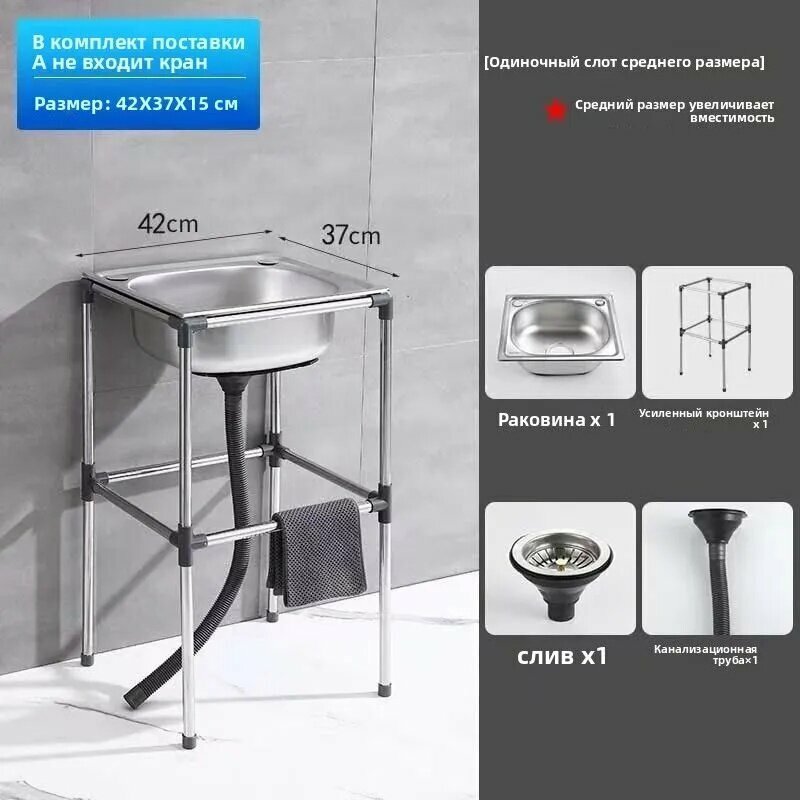 В комплект поставки
А не входит кран

Размер: 42X37X15 см

42cm

37cm

[Одиночный слот среднего размера]

Средний размер увеличивает вместимость

Раковина x 1

Усиленный кронштейн x 1

слив x1

Канализационная труба×1