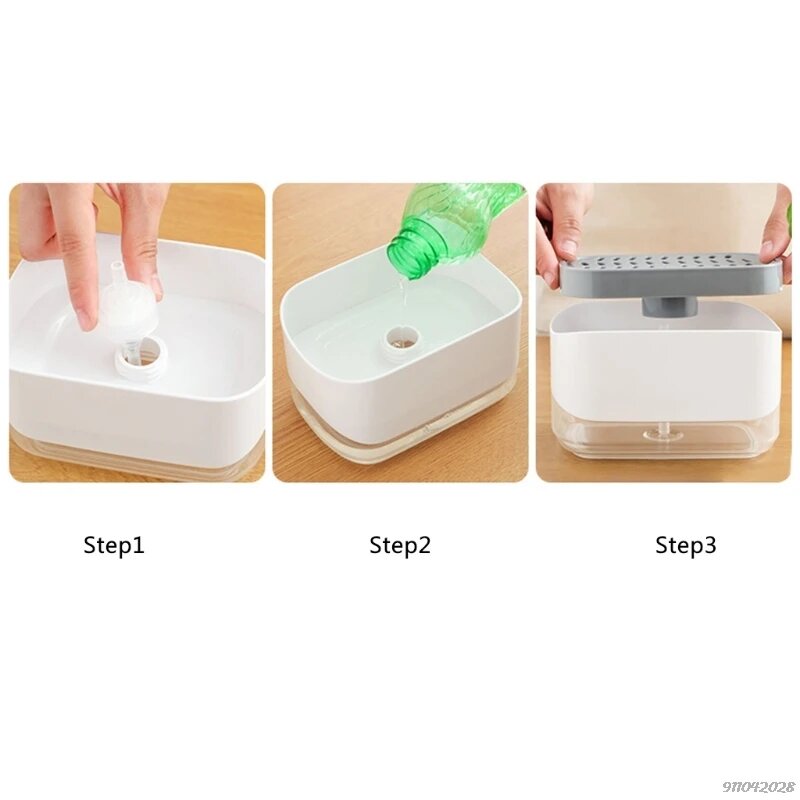 Step1

Step2

Step3

911042028