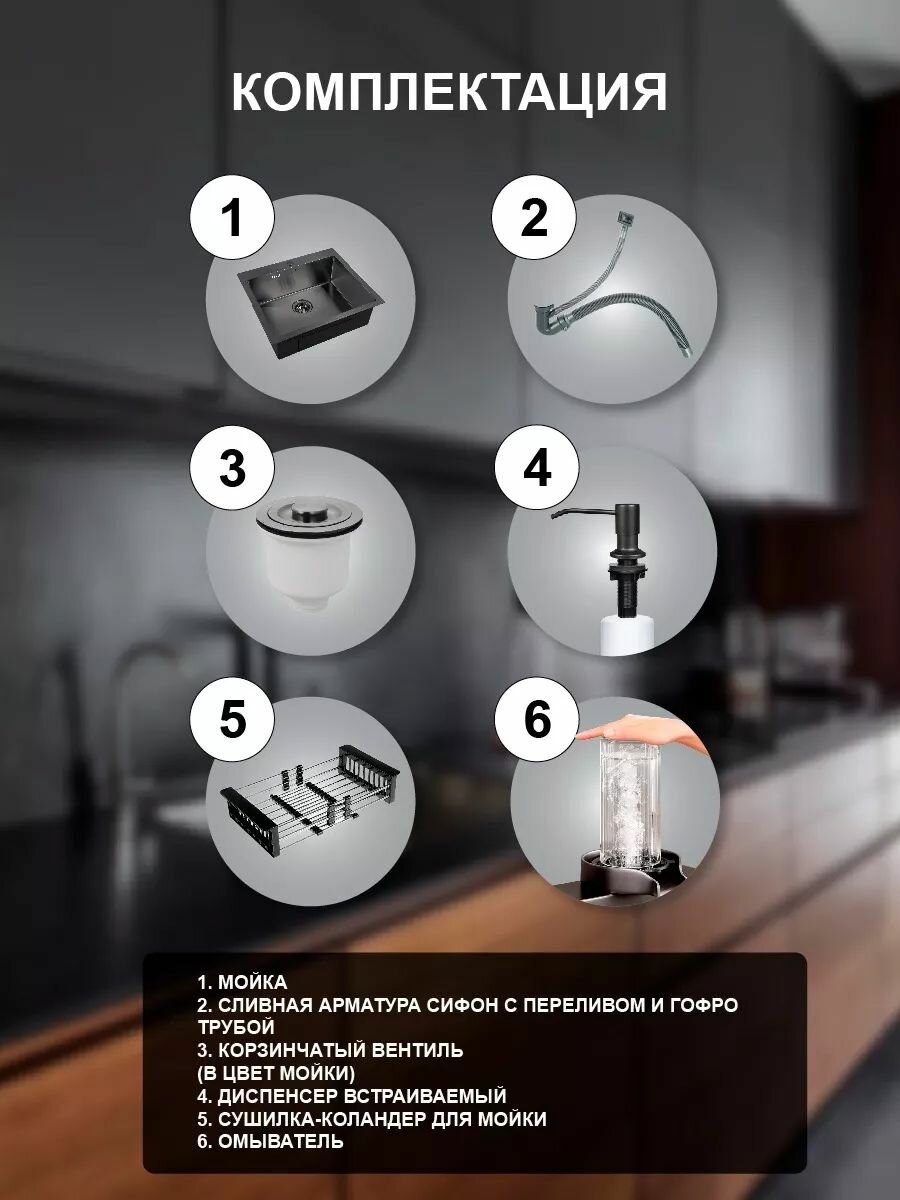 КОМПЛЕКТАЦИЯ

1

2

3

4

5

6

1. МОЙКА
2. СЛИВНАЯ АРМАТУРА СИФОН С ПЕРЕЛИВОМ И ГОФРО ТРУБОЙ
3. КОРЗИНЧАТЫЙ ВЕНТИЛЬ
(В ЦВЕТ МОЙКИ)
4. ДИСПЕНСЕР ВСТРАИВАЕМЫЙ
5. СУШИЛКА-КОЛАНДЕР ДЛЯ МОЙКИ
6. ОМЫВАТЕЛЬ