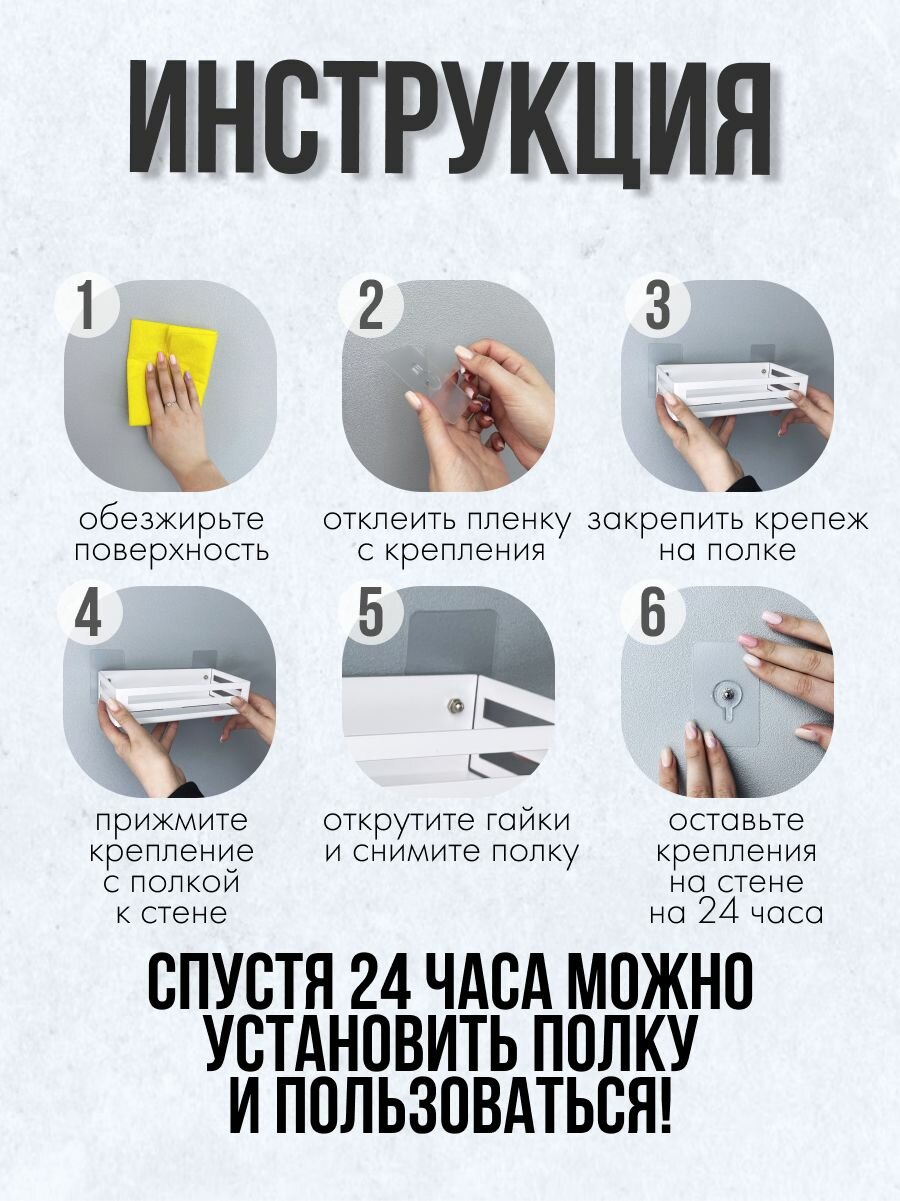 ИНСТРУКЦИЯ

1
обезжирьте поверхность

2
отклеить пленку с крепления

3
закрепить крепеж на полке

4
прижмите крепление с полкой к стене

5
открутите гайки и снимите полку

6
оставьте крепления на стене на 24 часа

СПУСТЯ 24 ЧАСА МОЖНО УСТАНОВИТЬ ПОЛКУ И ПОЛЬЗОВАТЬСЯ!