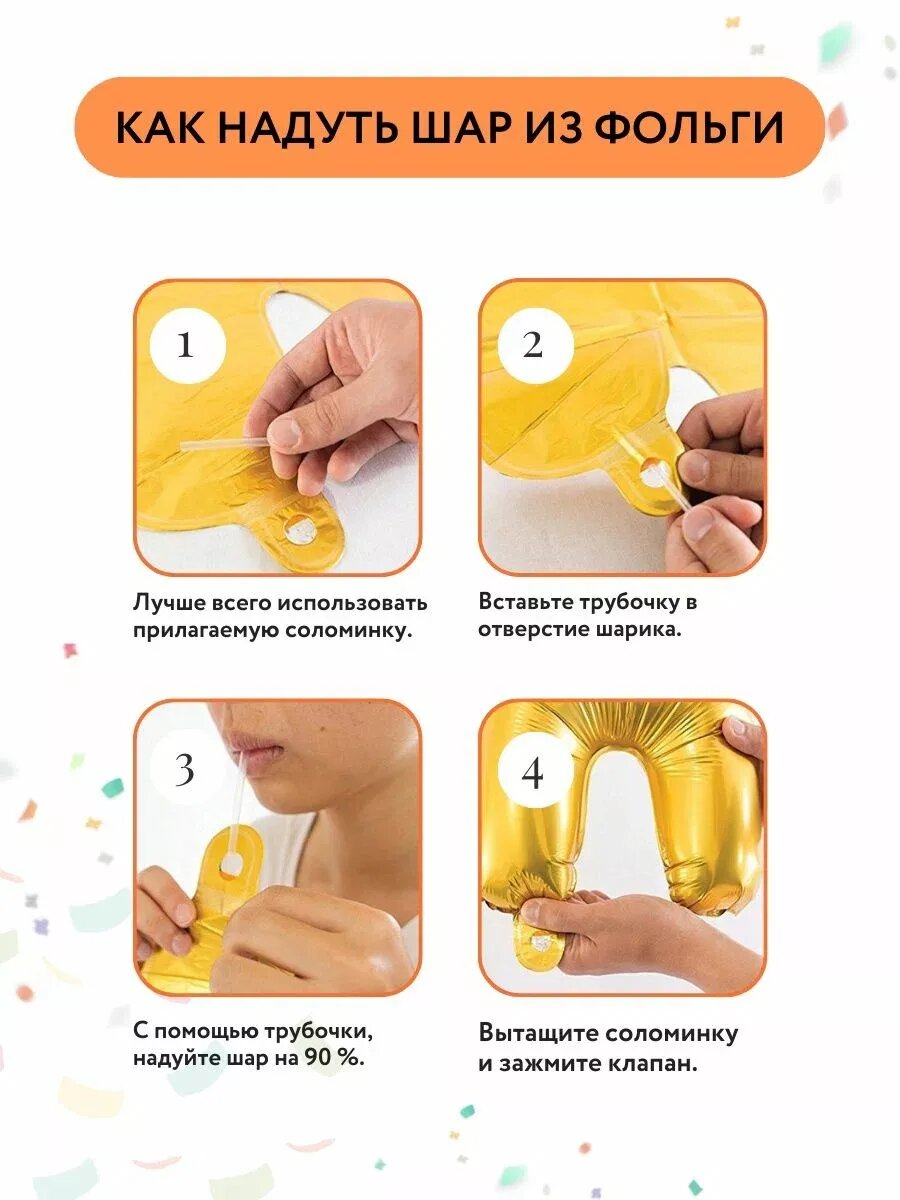 КАК НАДУТЬ ШАР ИЗ ФОЛЬГИ

1

Лучше всего использовать прилагаемую соломинку.

2

Вставьте трубочку в отверстие шарика.

3

С помощью трубочки, надуйте шар на 90 %.

4

Вытащите соломинку и зажмите клапан.