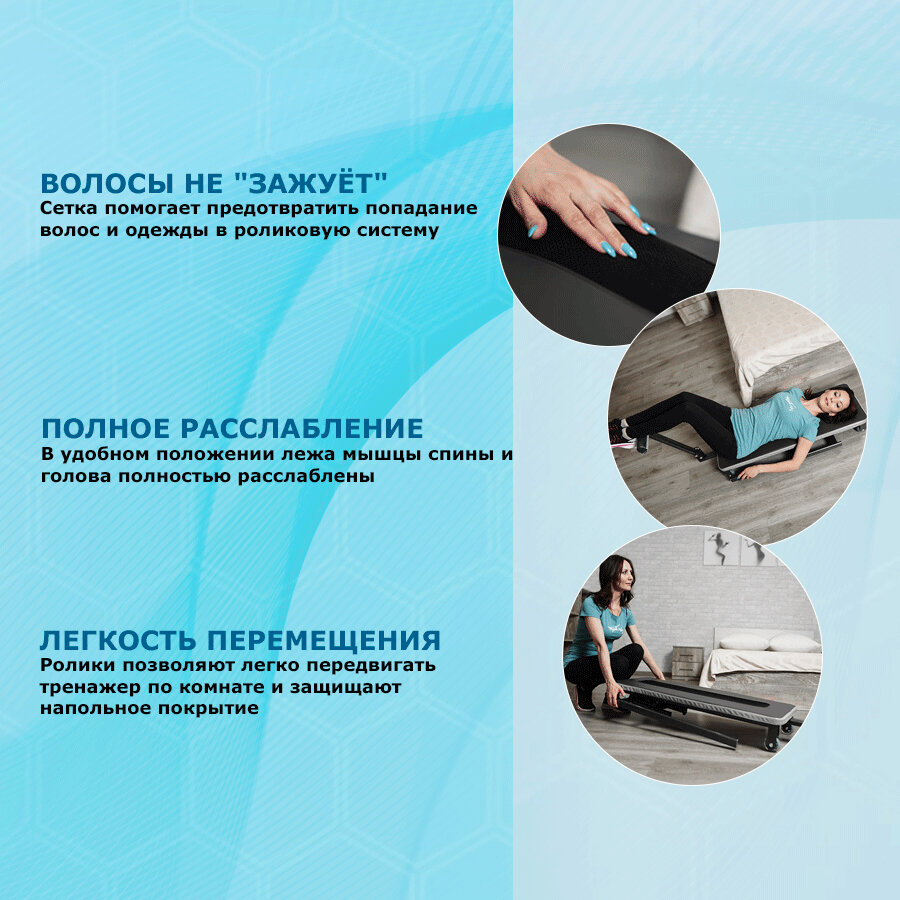 ВОЛОСЫ НЕ "ЗАЖУЁТ"
Сетка помогает предотвратить попадание волос и одежды в роликовую систему

ПОЛНОЕ РАССЛАБЛЕНИЕ
В удобном положении лежа мышцы спины и голова полностью расслаблены

ЛЕГКОСТЬ ПЕРЕМЕЩЕНИЯ
Ролики позволяют легко передвигать тренажер по комнате и защищают напольное покрытие