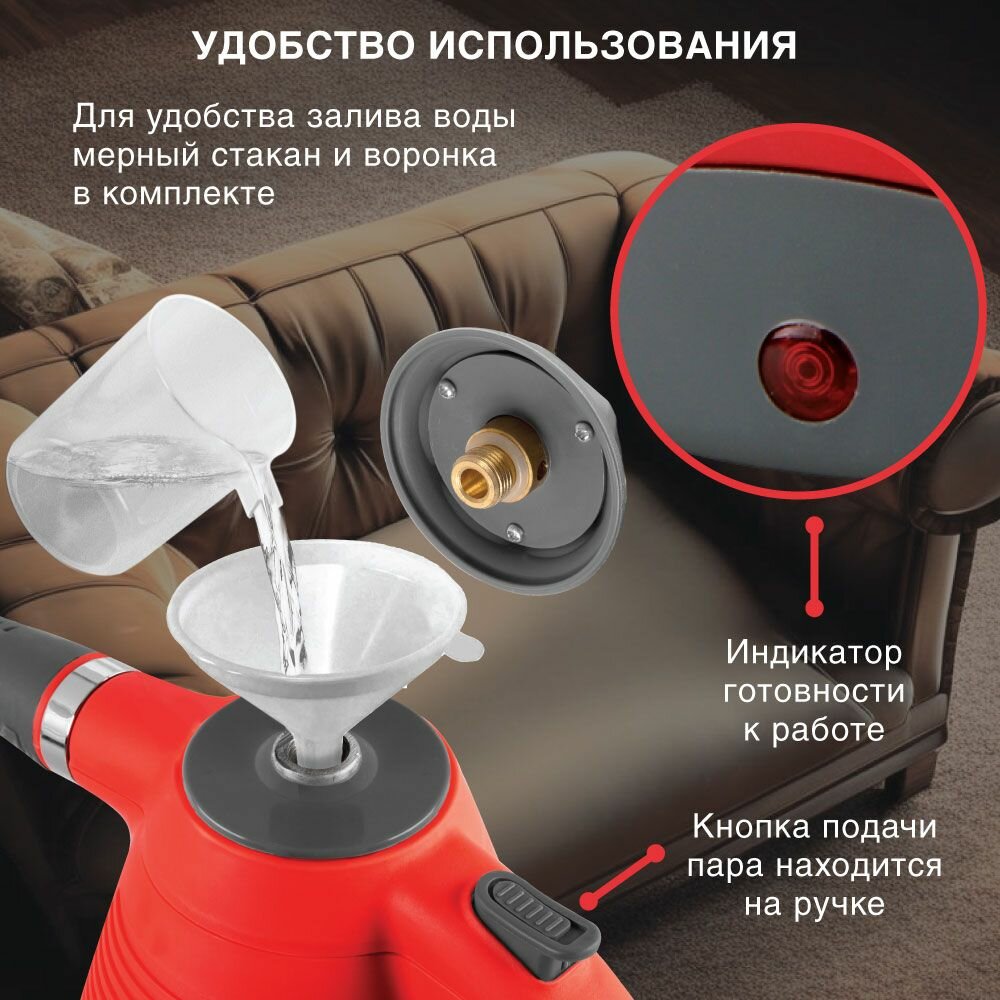 УДОБСТВО ИСПОЛЬЗОВАНИЯ

Для удобства залива воды мерный стакан и воронка в комплекте

Индикатор готовности к работе

Кнопка подачи пара находится на ручке