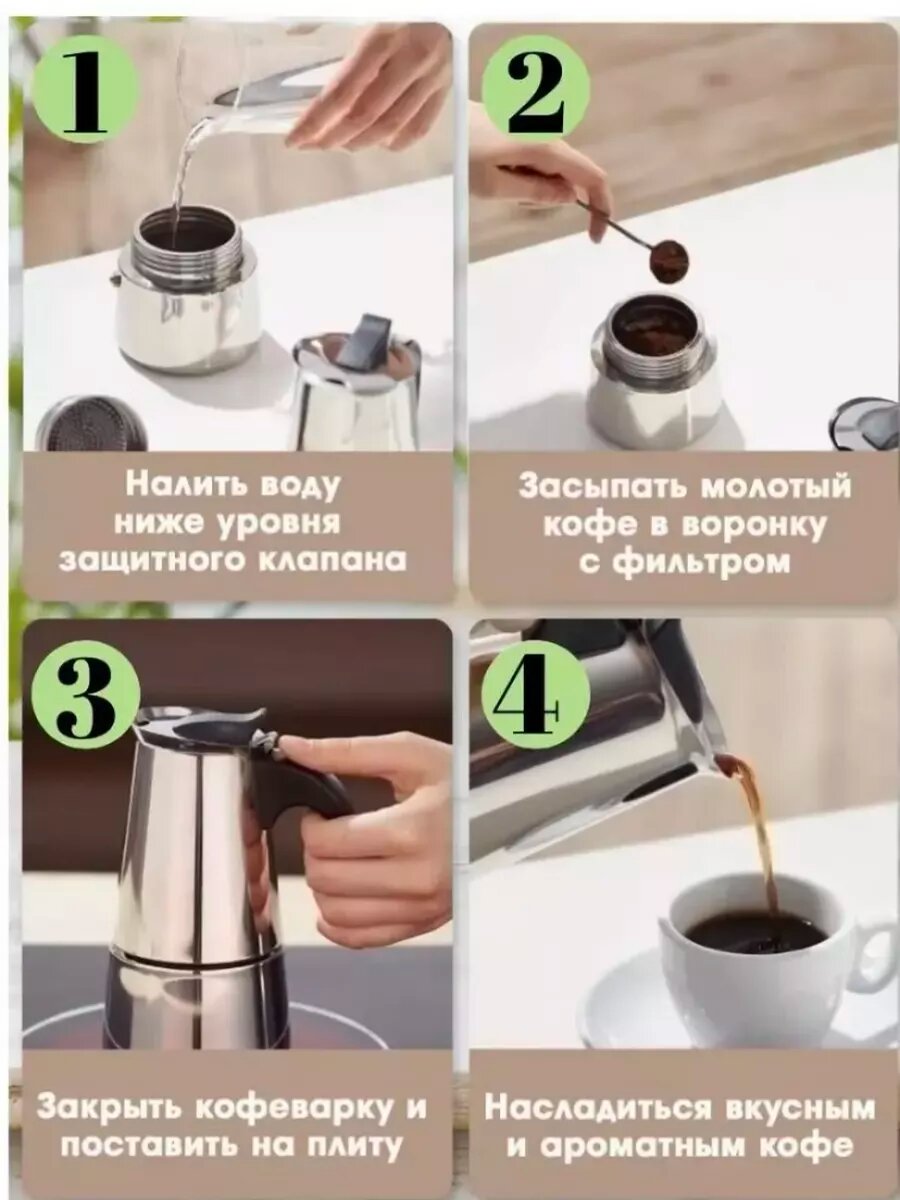 1

Налить воду ниже уровня защитного клапана

2

Засыпать молотый кофе в воронку с фильтром

3

Закрыть кофеварку и поставить на плиту

4

Насладиться вкусным и ароматным кофе