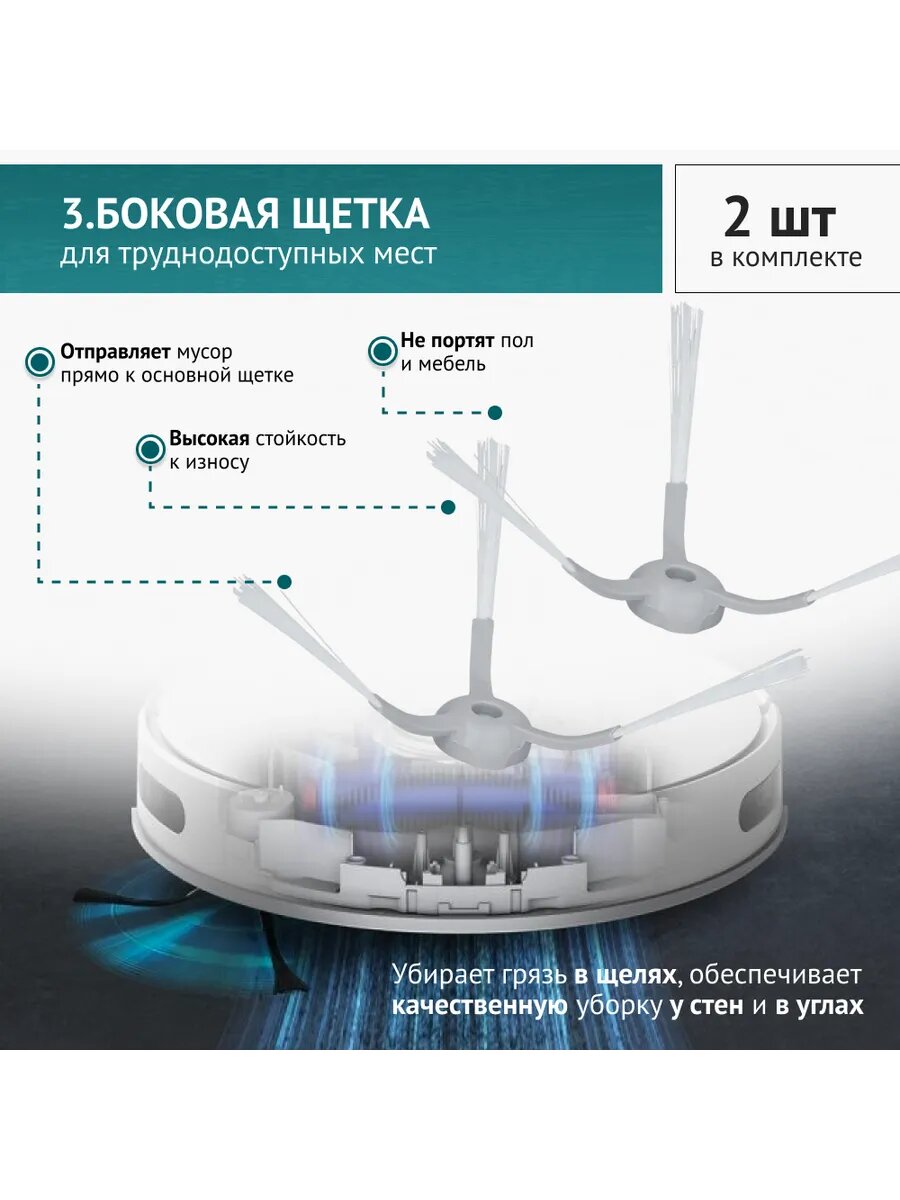 3.БОКОВАЯ ЩЕТКА
для труднодоступных мест

2 шт
в комплекте

Отправляет мусор прямо к основной щетке

Не портят пол и мебель

Высокая стойкость к износу

Убирает грязь в щелях, обеспечивает качественную уборку у стен и в углах