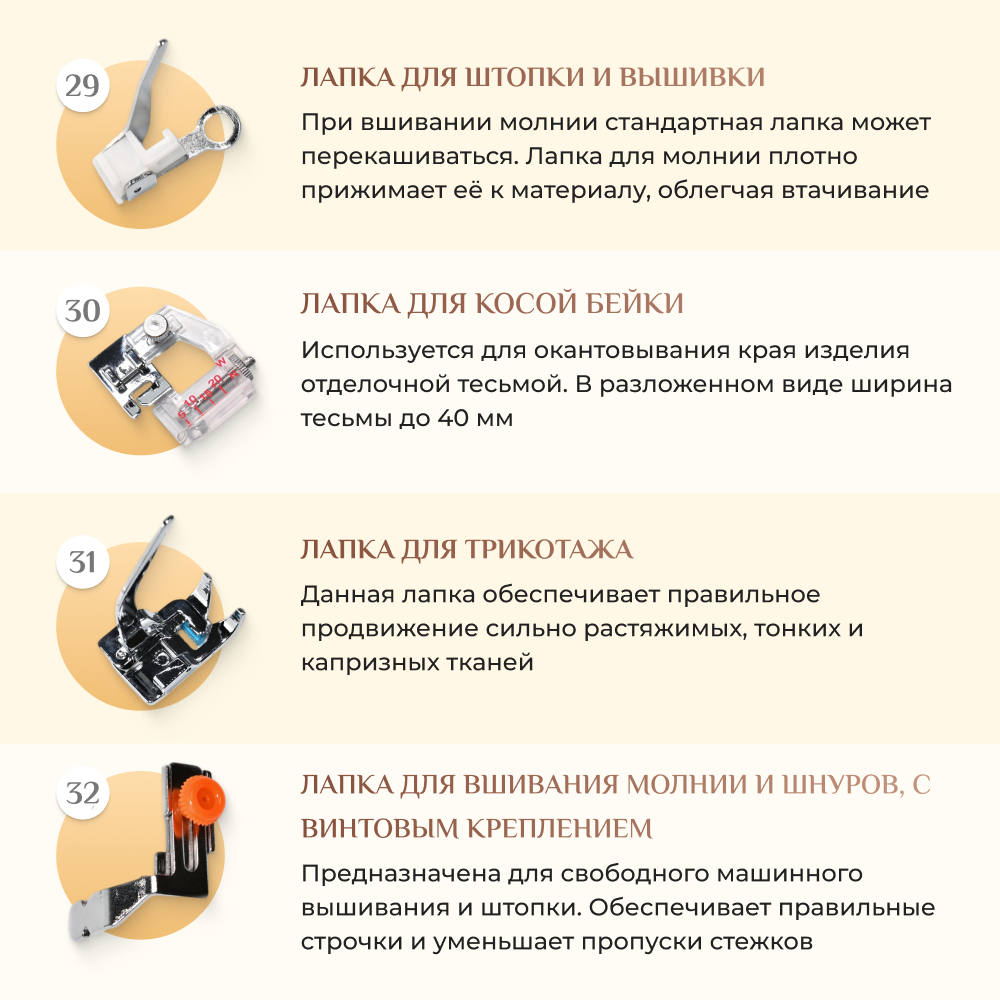 29

ЛАПКА ДЛЯ ШТОПКИ И ВЫШИВКИ

При вшивании молнии стандартная лапка может перекашиваться. Лапка для молнии плотно прижимает её к материалу, облегчая втачивание

30

ЛАПКА ДЛЯ КОСОЙ БЕЙКИ

Используется для окантовывания края изделия отделочной тесьмой. В разложенном виде ширина тесьмы до 40 мм

31

ЛАПКА ДЛЯ ТРИКОТАЖА

Данная лапка обеспечивает правильное продвижение сильно растяжимых, тонких и капризных тканей

32

ЛАПКА ДЛЯ ВШИВАНИЯ МОЛНИИ И ШНУРОВ, С ВИНТОВЫМ КРЕПЛЕНИЕМ

Предназначена для свободного машинного вышивания и штопки. Обеспечивает правильные строчки и уменьшает пропуски стежков