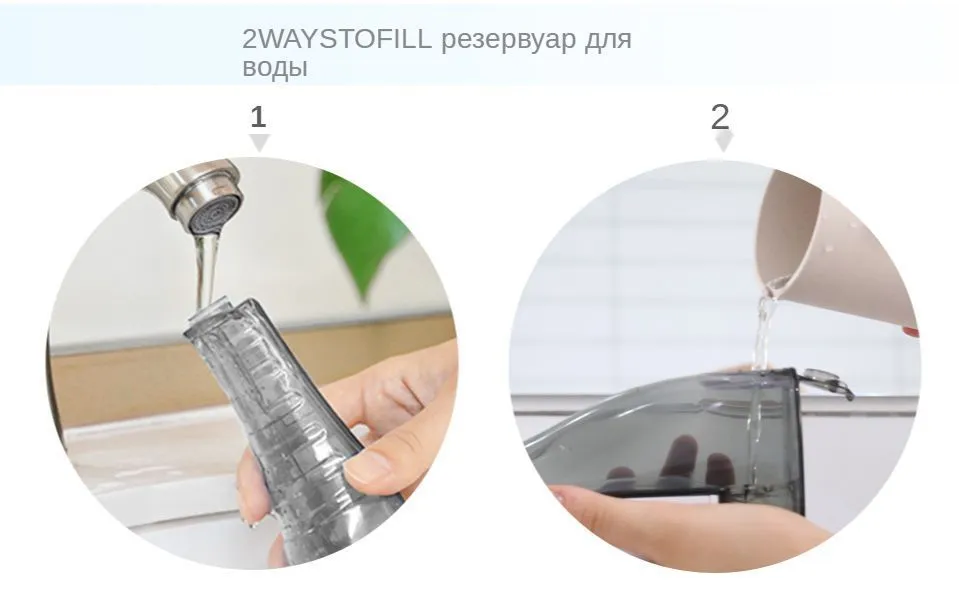 2WAYSTOFILL резервуар для воды

1

2