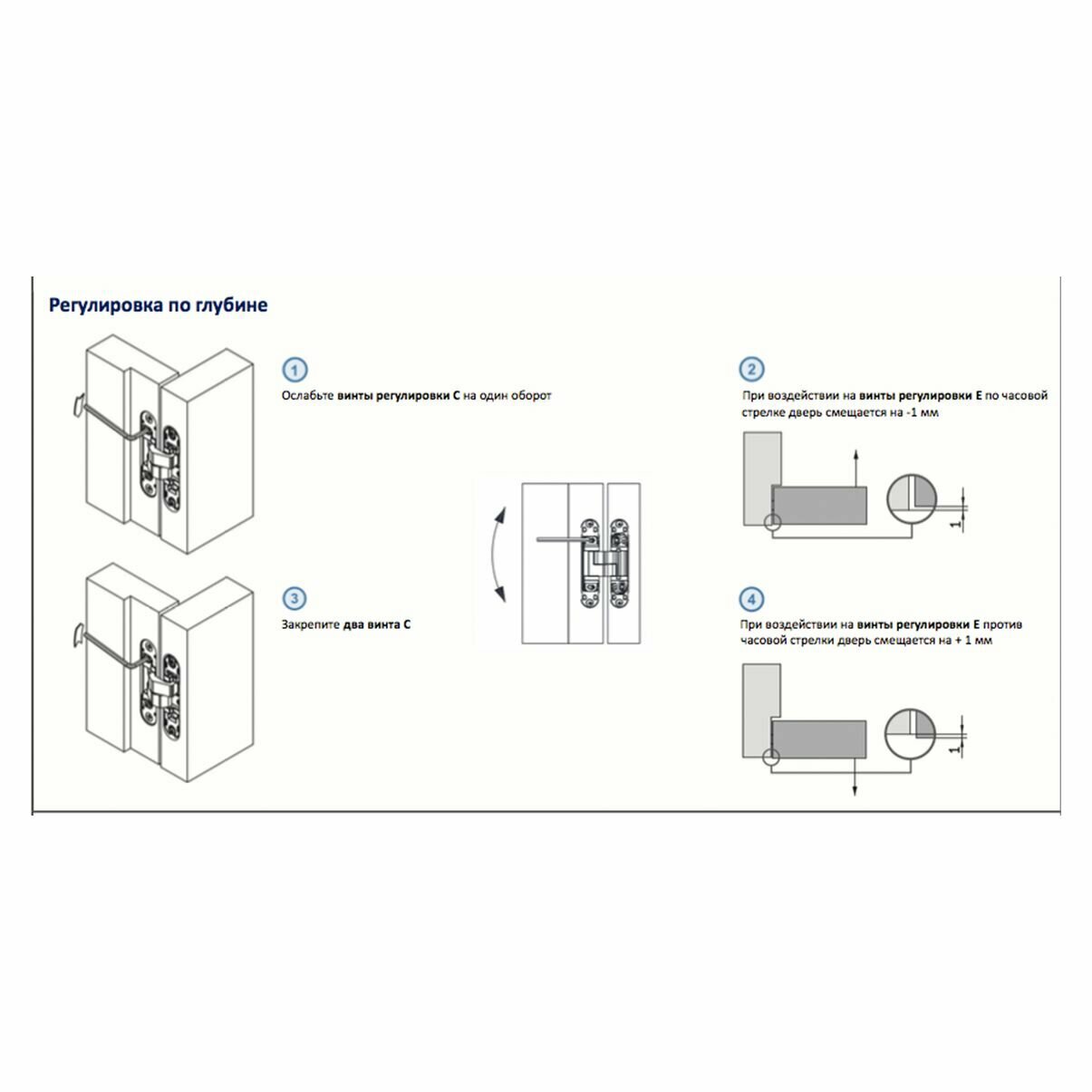 Регулировка по глубине

1

Ослабьте винты регулировки C на один оборот

2

При воздействии на винты регулировки E по часовой стрелке дверь смещается на -1 мм

1

3

Закрепите два винта C

4

При воздействии на винты регулировки E против часовой стрелки дверь смещается на + 1 мм

1