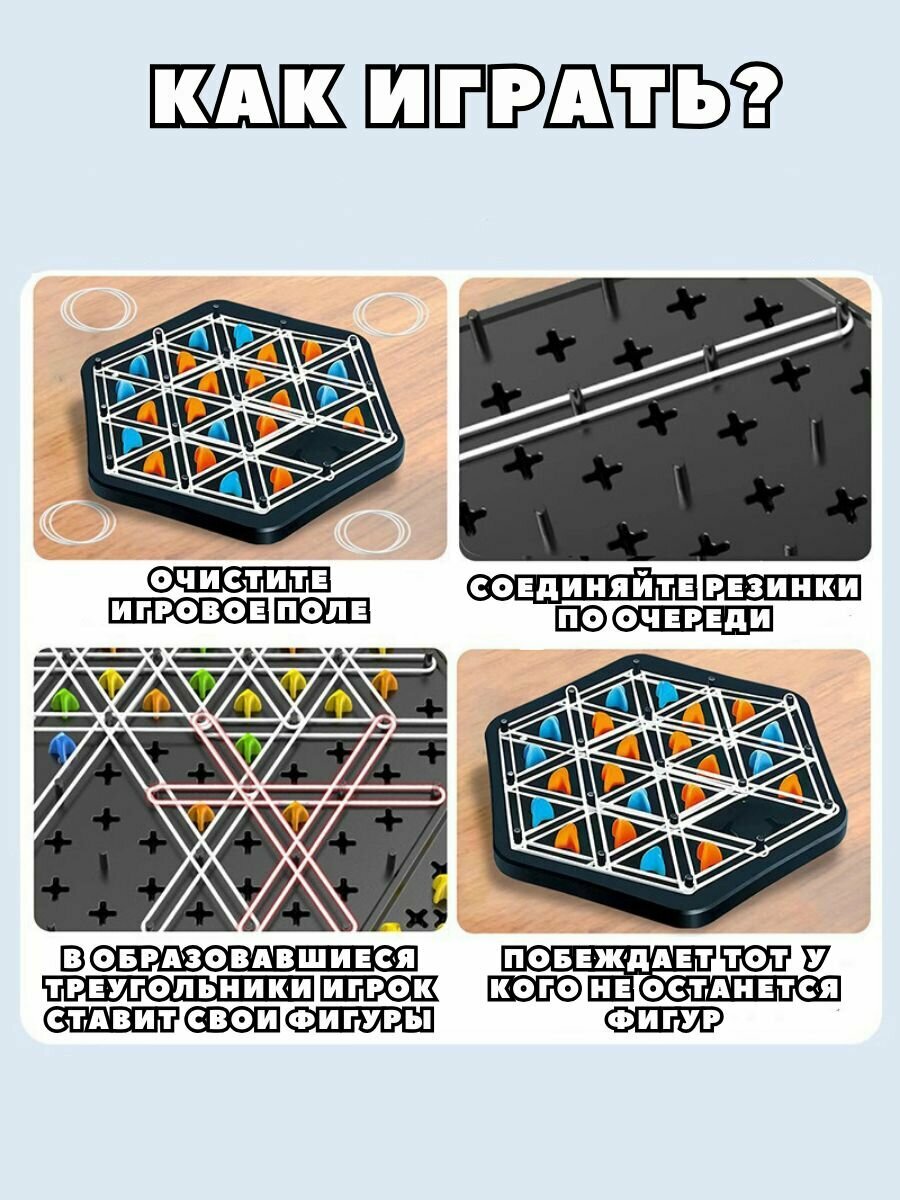 КАК ИГРАТЬ?

ОЧИСТИТЕ ИГРОВОЕ ПОЛЕ

СОЕДИНЯЙТЕ РЕЗИНКИ ПО ОЧЕРЕДИ

В ОБРАЗОВАВШИЕСЯ ТРЕУГОЛЬНИКИ ИГРОК СТАВИТ СВОИ ФИГУРЫ

ПОБЕЖДАЕТ ТОТ У КОГО НЕ ОСТАНЕТСЯ ФИГУР