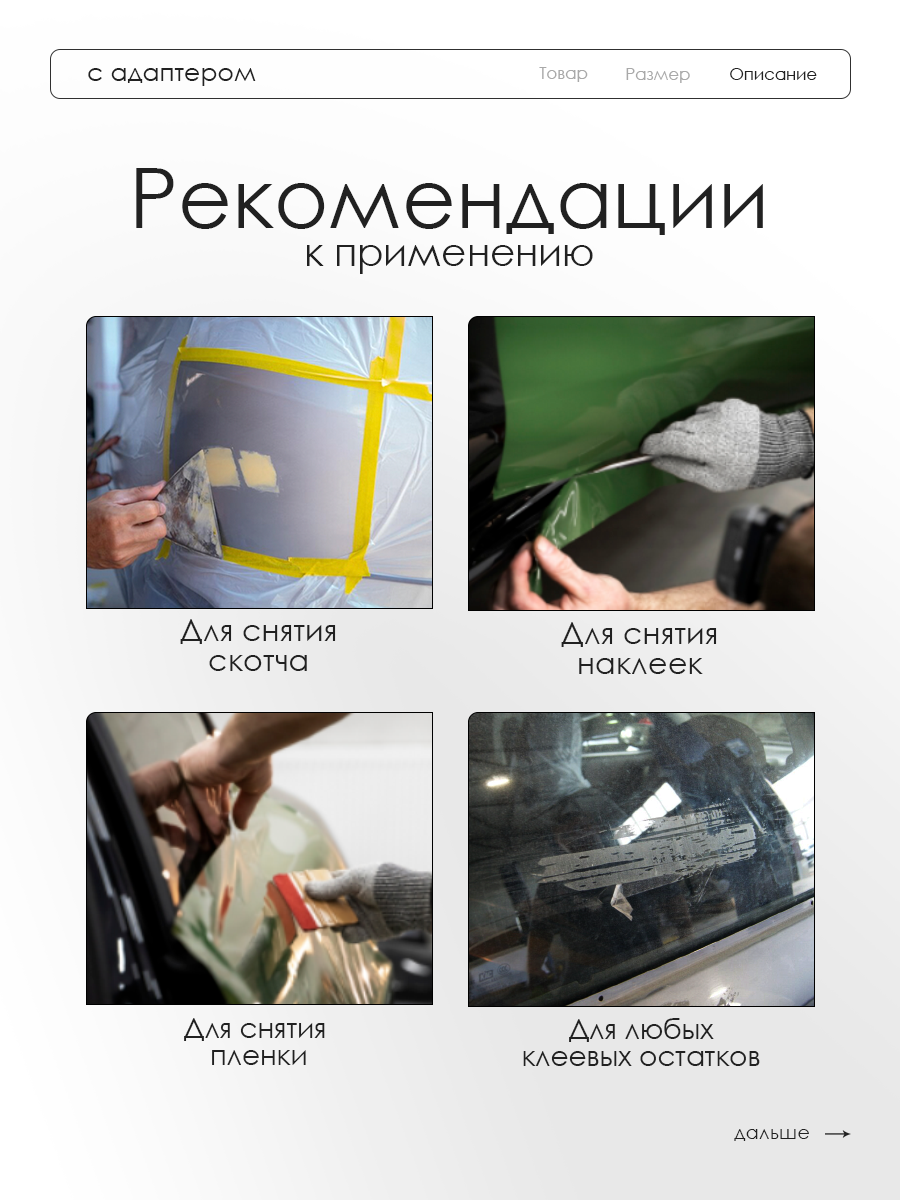 с адаптером Товар Размер Описание

Рекомендации
к применению

Для снятия
скотча

Для снятия
наклеек

Для снятия
пленки

Для любых
клеевых остатков

дальше →