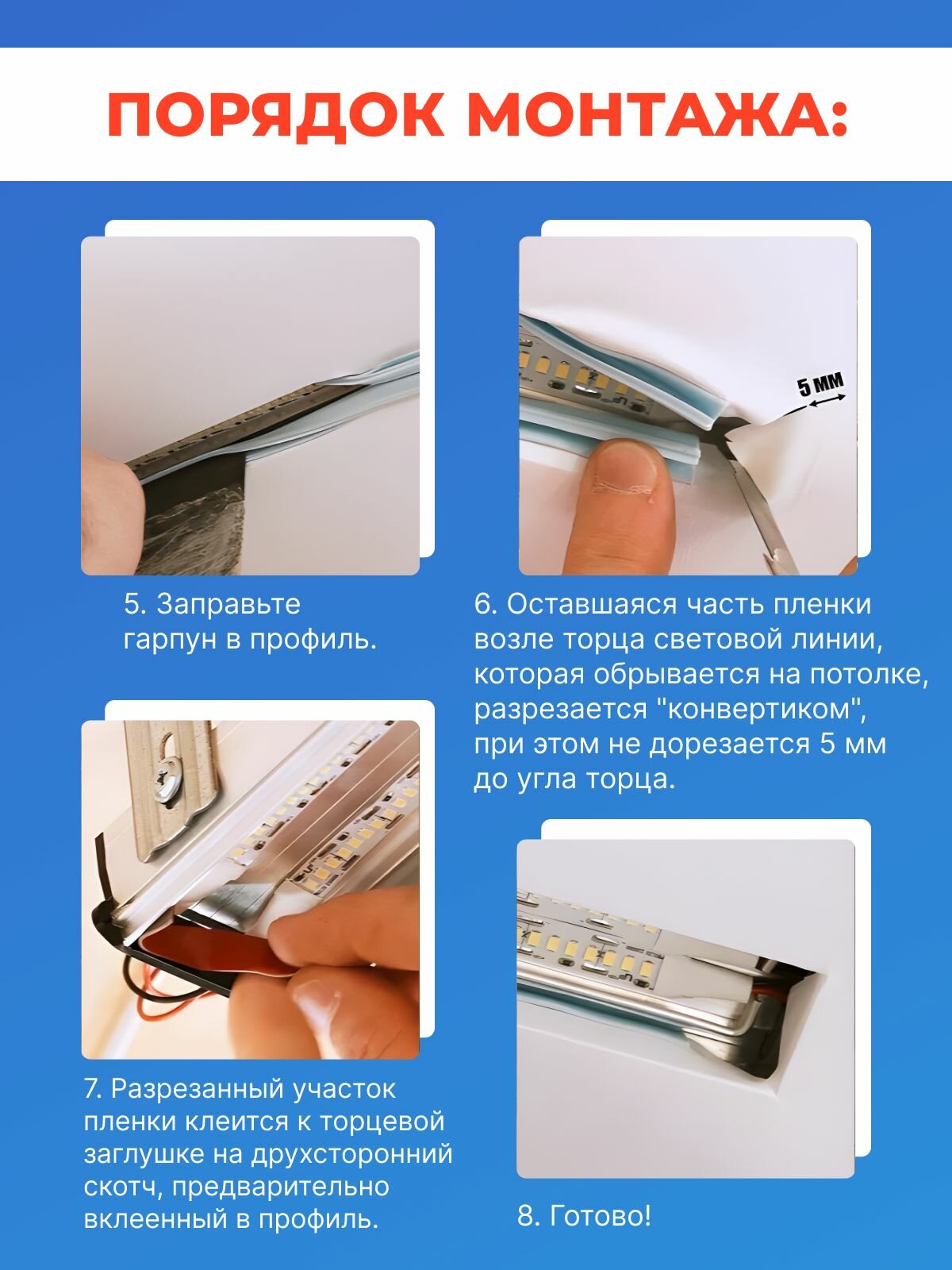 ПОРЯДОК МОНТАЖА:

5 мм

5. Заправьте гарпун в профиль.

6. Оставшаяся часть пленки возле торца световой линии, которая обрывается на потолке, разрезается "конвертиком", при этом не дорезается 5 мм до угла торца.

7. Разрезанный участок пленки клеится к торцевой заглушке на друхсторонний скотч, предварительно вклеенный в профиль.

8. Готово!