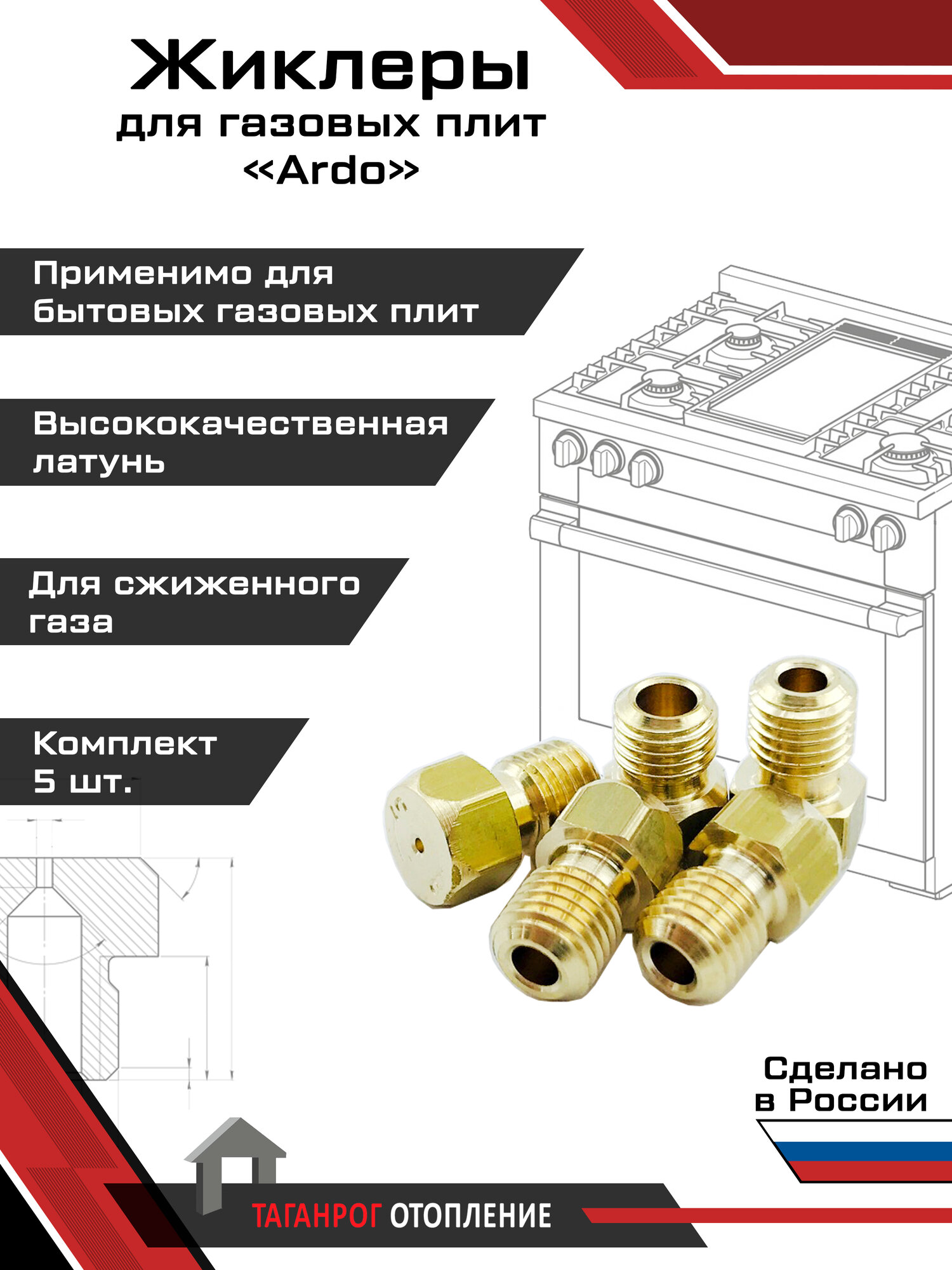 Жиклеры
для газовых плит
«Ardo»

Применимо для бытовых газовых плит

Высококачественная латунь

Для сжиженного газа

Комплект 5 шт.

Сделано в России

ТАГАНРОГ ОТОПЛЕНИЕ