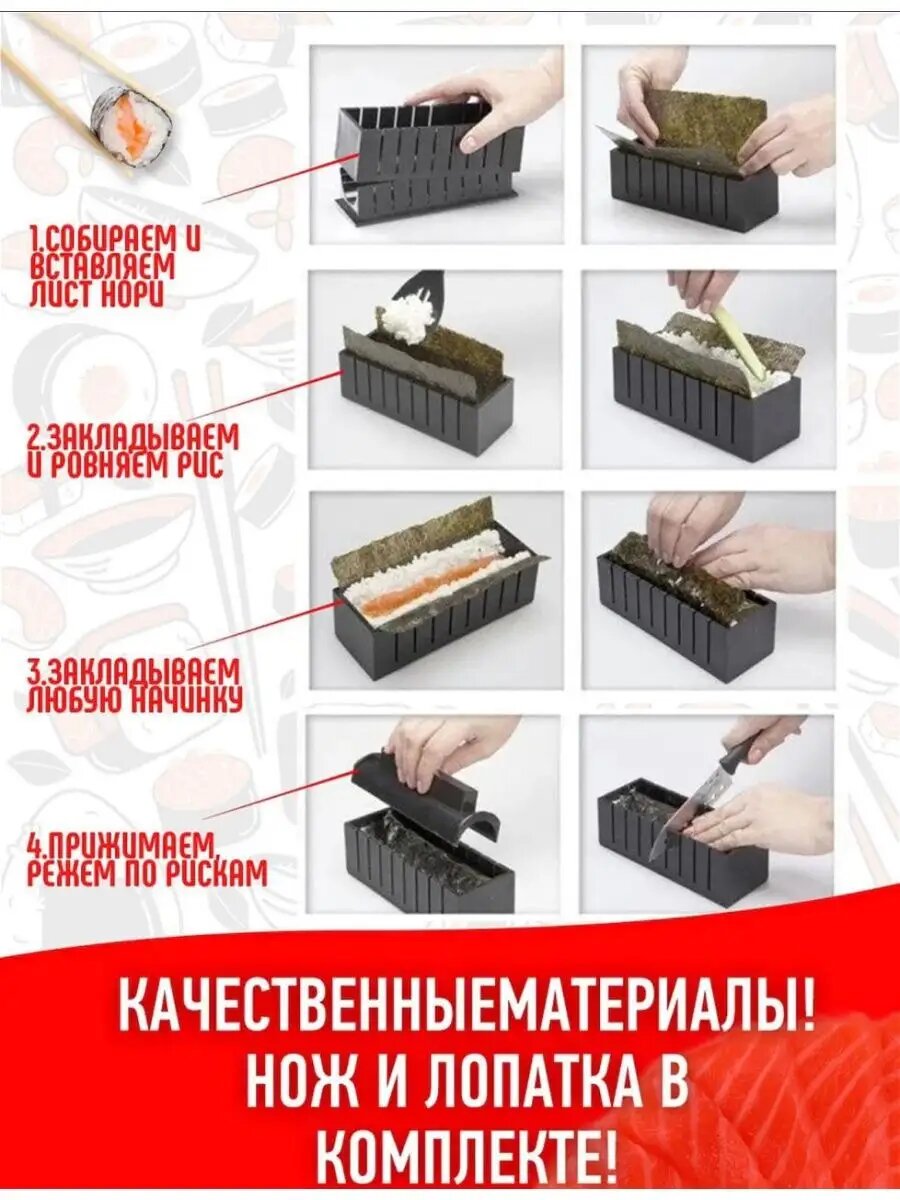 1.СОБИРАЕМ И ВСТАВЛЯЕМ ЛИСТ НОРИ

2.ЗАКЛАДЫВАЕМ И РОВНЯЕМ РИС

3.ЗАКЛАДЫВАЕМ ЛЮБУЮ НАЧИНКУ

4.ПРИЖИМАЕМ, РЕЖЕМ ПО РИСКАМ

КАЧЕСТВЕННЫЕМАТЕРИАЛЫ! НОЖ И ЛОПАТКА В КОМПЛЕКТЕ!