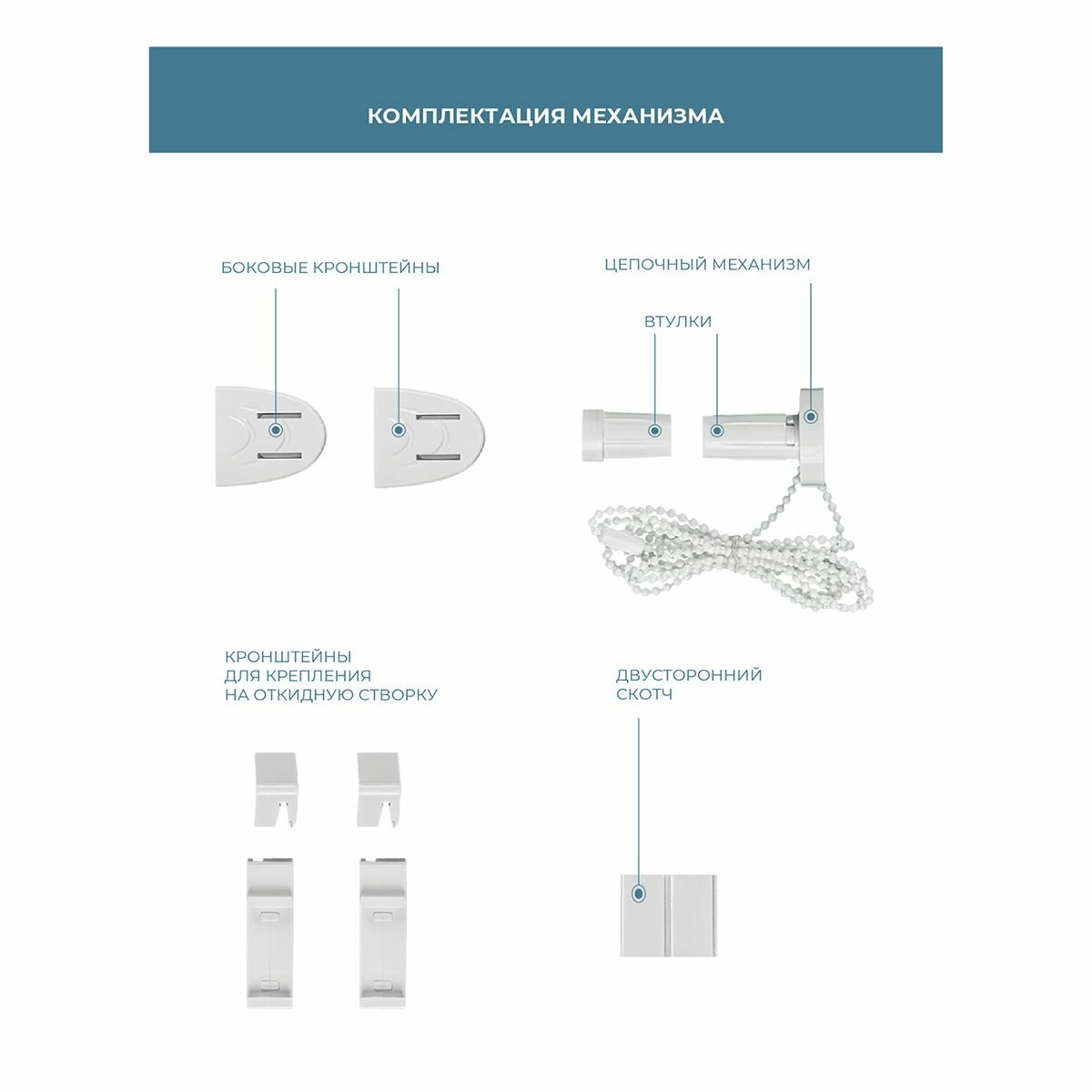 КОМПЛЕКТАЦИЯ МЕХАНИЗМА

БОКОВЫЕ КРОНШТЕЙНЫ

ЦЕПОЧНЫЙ МЕХАНИЗМ

ВТУЛКИ

КРОНШТЕЙНЫ ДЛЯ КРЕПЛЕНИЯ НА ОТКИДНУЮ СТВОРКУ

ДВУСТОРОННИЙ СКОТЧ