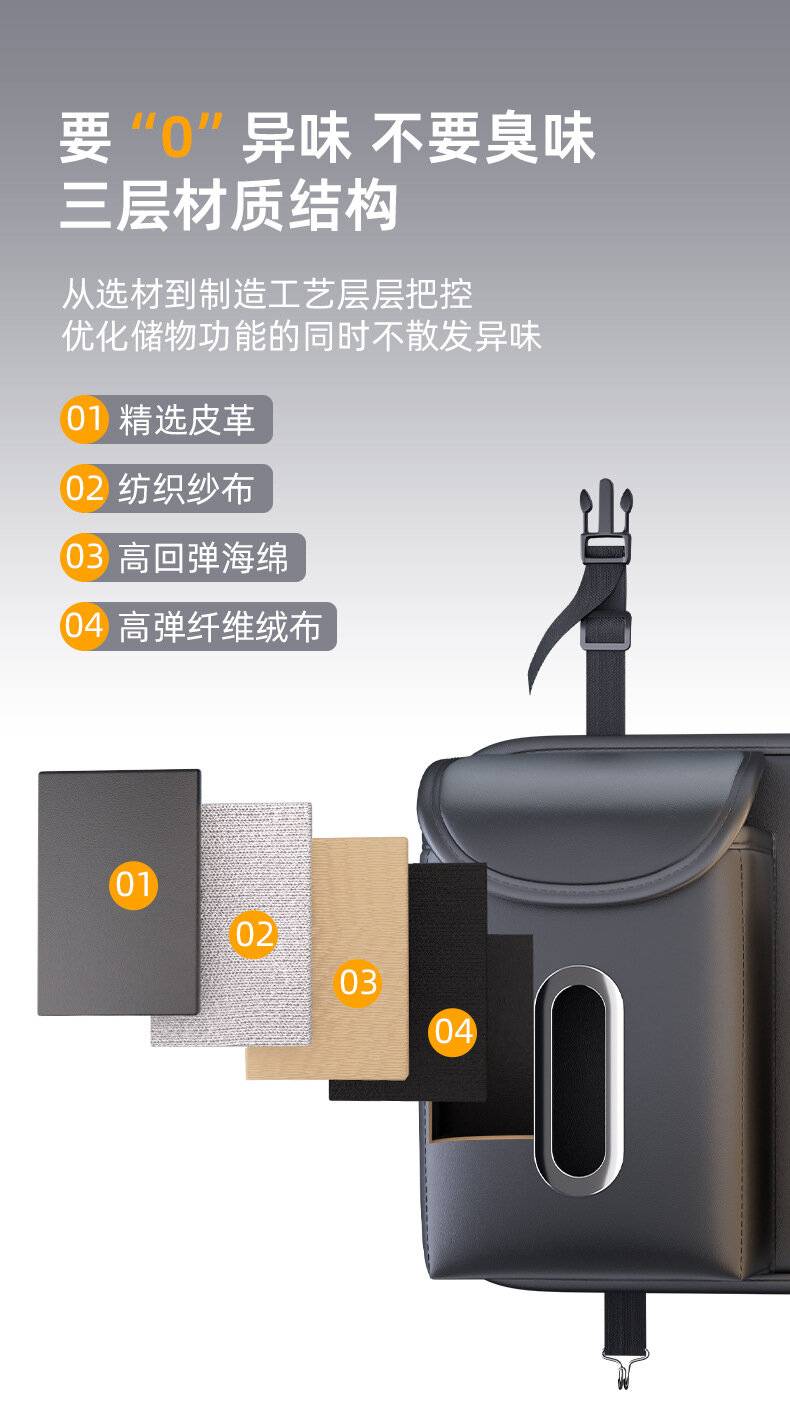 要“0”异味 不要臭味
三层材质结构

从选材到制造工艺层层把控
优化储物功能的同时不散发异味

01 精选皮革
02 纺织纱布
03 高回弹海绵
04 高弹纤维绒布

01
02
03
04