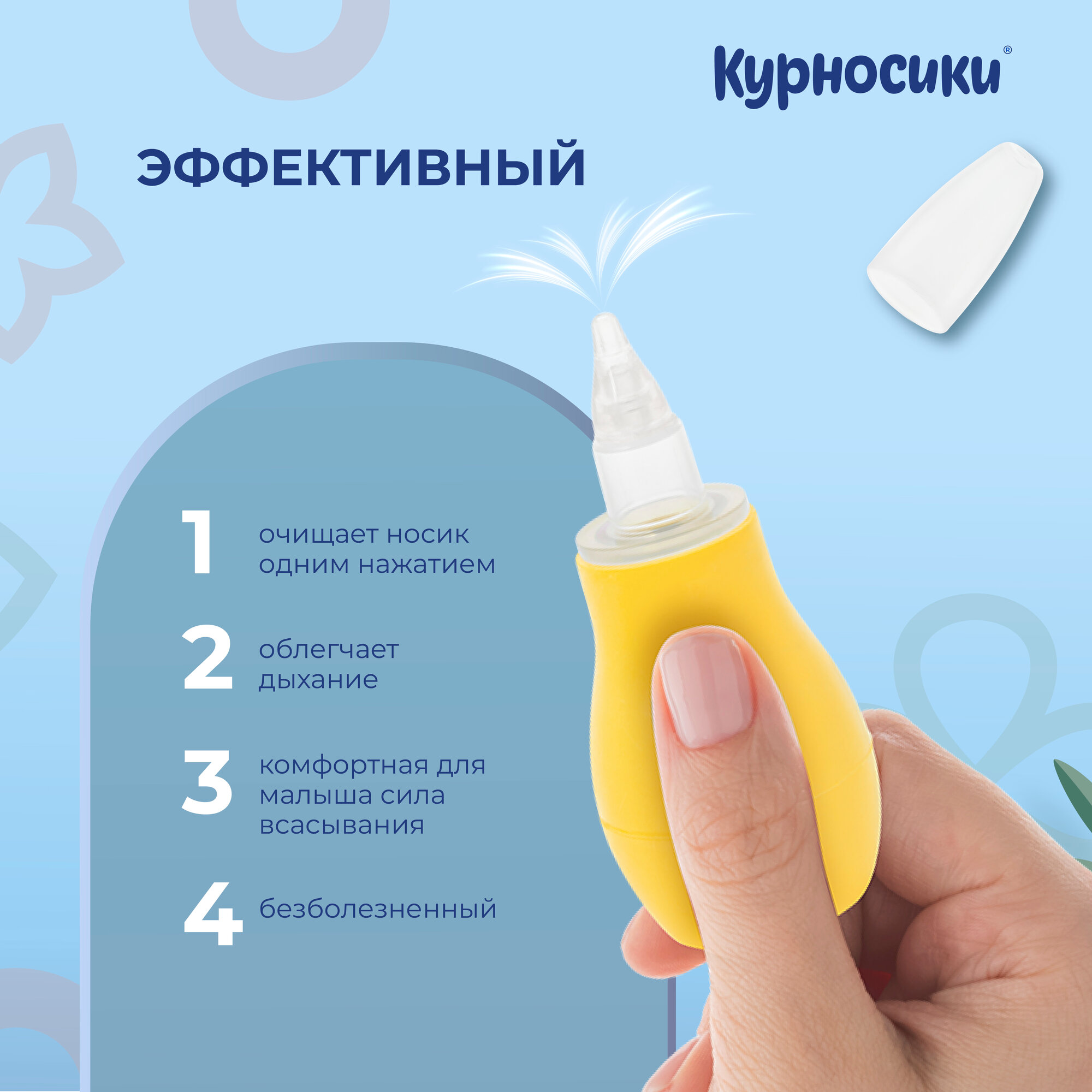 Курносики®

ЭФФЕКТИВНЫЙ

1 очищает носик одним нажатием

2 облегчает дыхание

3 комфортная для малыша сила всасывания

4 безболезненный