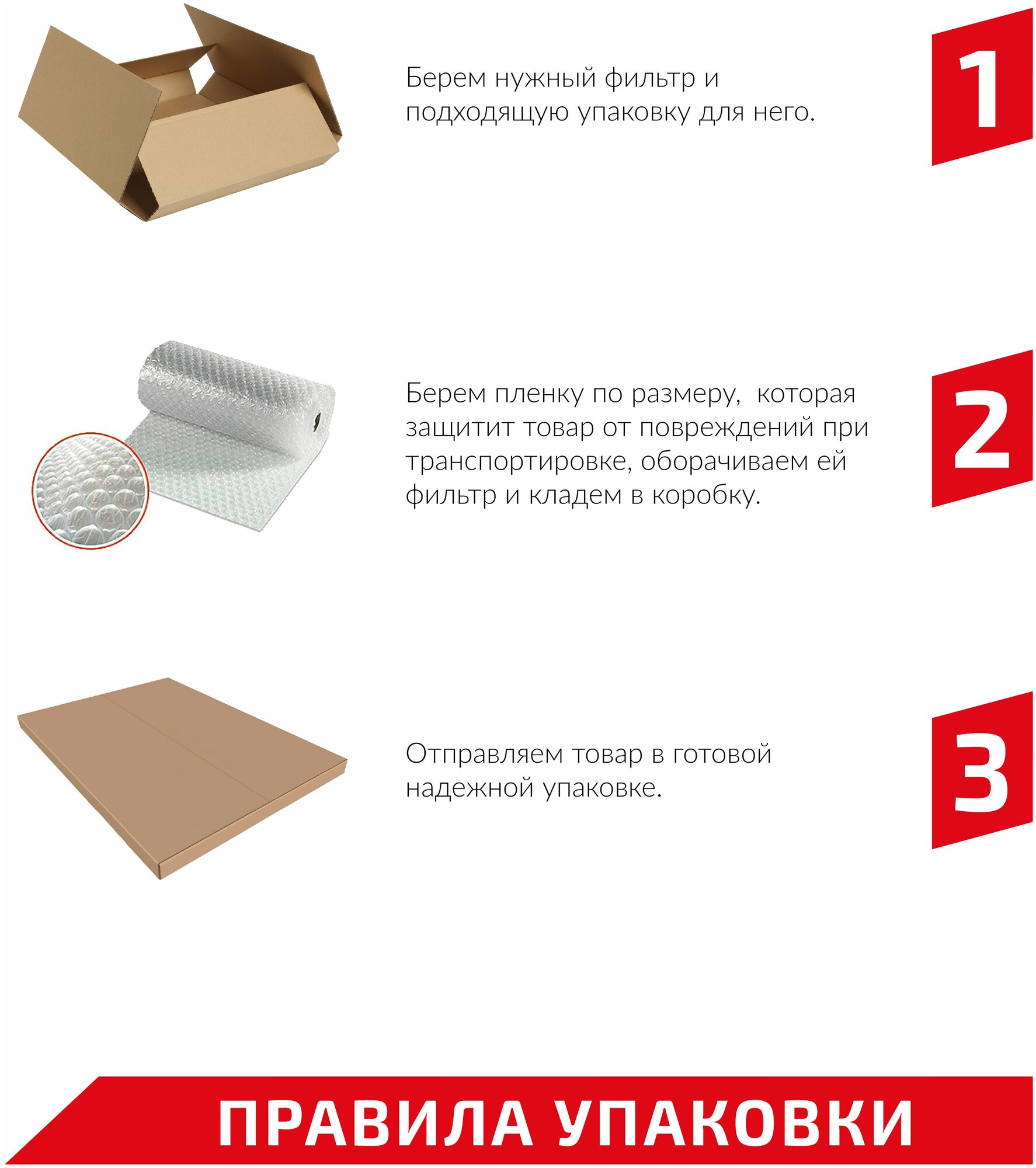 Берем нужный фильтр и подходящую упаковку для него.

1

Берем пленку по размеру,  которая защитит товар от повреждений при транспортировке, оборачиваем ей фильтр и кладем в коробку.

2

Отправляем товар в готовой надежной упаковке.

3

ПРАВИЛА УПАКОВКИ