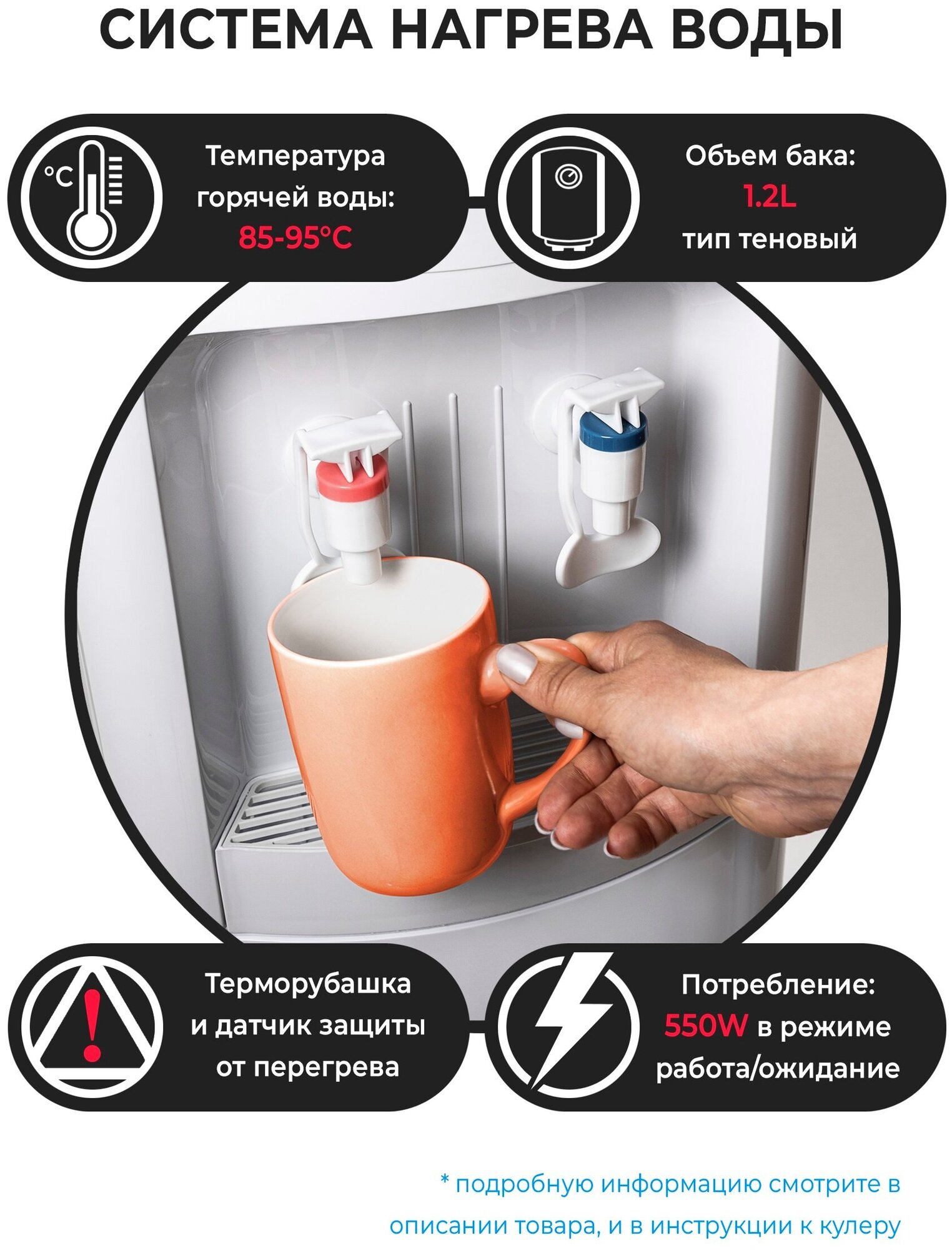 СИСТЕМА НАГРЕВА ВОДЫ

°C

Температура горячей воды: 85-95°C

Объем бака: 1.2L тип теновый

Терморубашка и датчик защиты от перегрева

Потребление: 550W в режиме работа/ожидание

* подробную информацию смотрите в описании товара, и в инструкции к кулеру