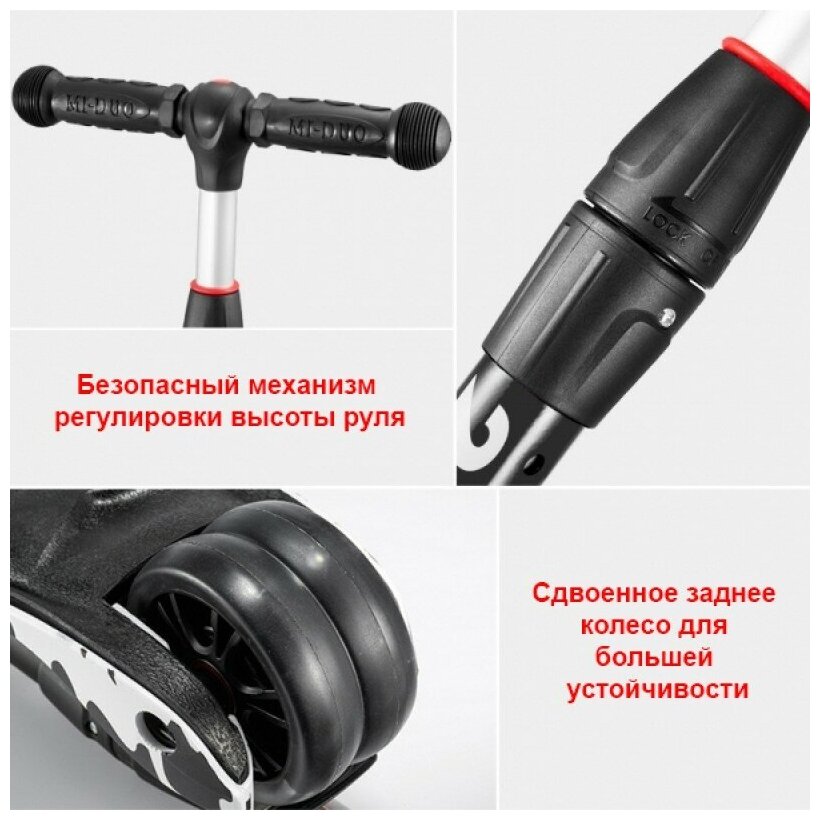 MI-DUO

MI-DUO

LOCK

Безопасный механизм регулировки высоты руля

Сдвоенное заднее колесо для большей устойчивости