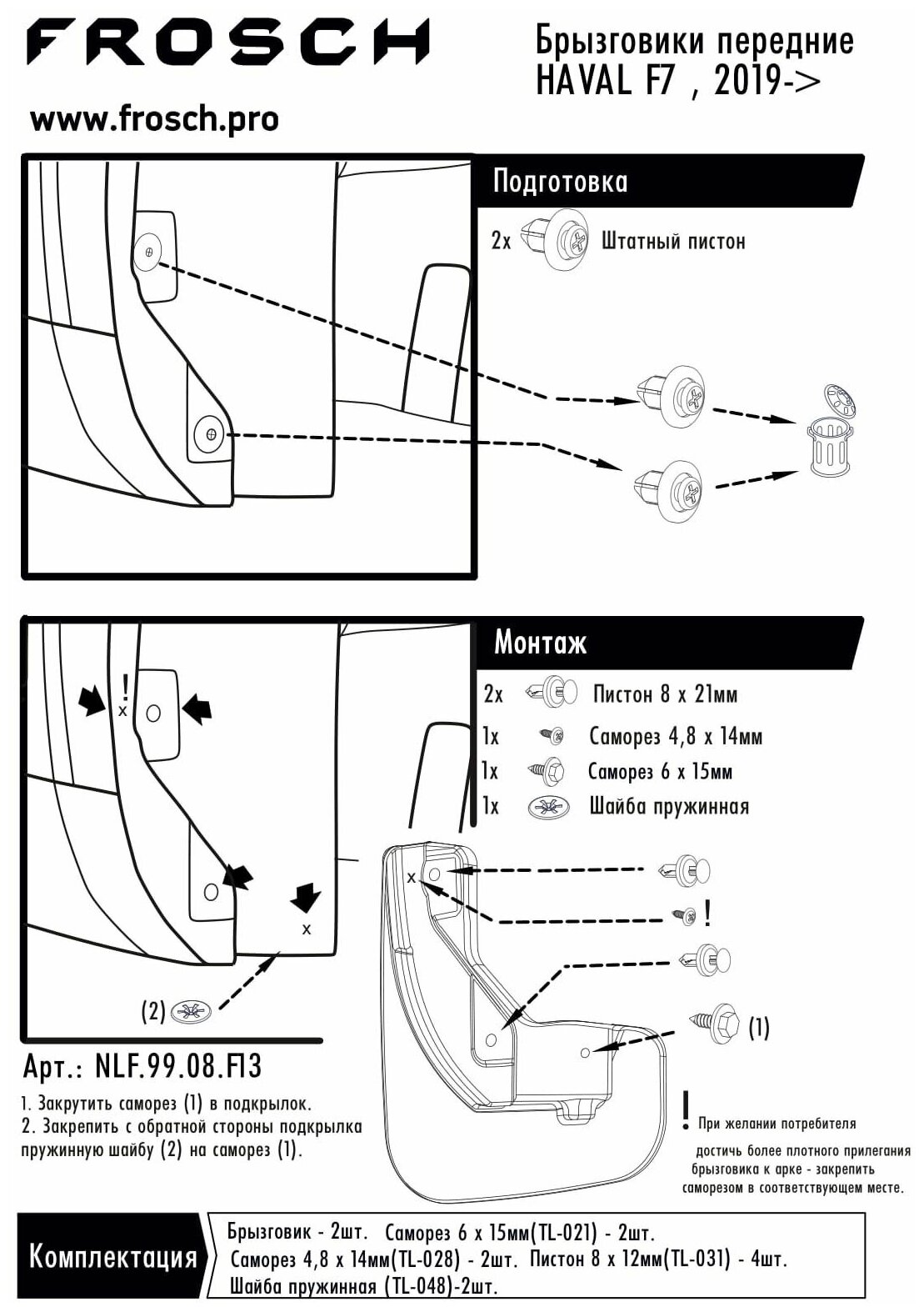 FROSCH

www.frosch.pro

Брызговики передние
HAVAL F7 , 2019->

Подготовка

2x Штатный пистон

Монтаж

2x Пистон 8 x 21мм
1x Саморез 4,8 x 14мм
1x Саморез 6 x 15мм
1x Шайба пружинная

!
x

x

x

!

(1)

(2)

Арт.: NLF.99.08.F13

1. Закрутить саморез (1) в подкрылок.
2. Закрепить с обратной стороны подкрылка пружинную шайбу (2) на саморез (1).

! При желании потребителя достичь более плотного прилегания брызговика к арке - закрепить саморезом в соответствующем месте.

Комплектация

Брызговик - 2шт. Саморез 6 x 15мм(TL-021) - 2шт.
Саморез 4,8 x 14мм(TL-028) - 2шт. Пистон 8 x 12мм(TL-031) - 4шт.
Шайба пружинная (TL-048)-2шт.