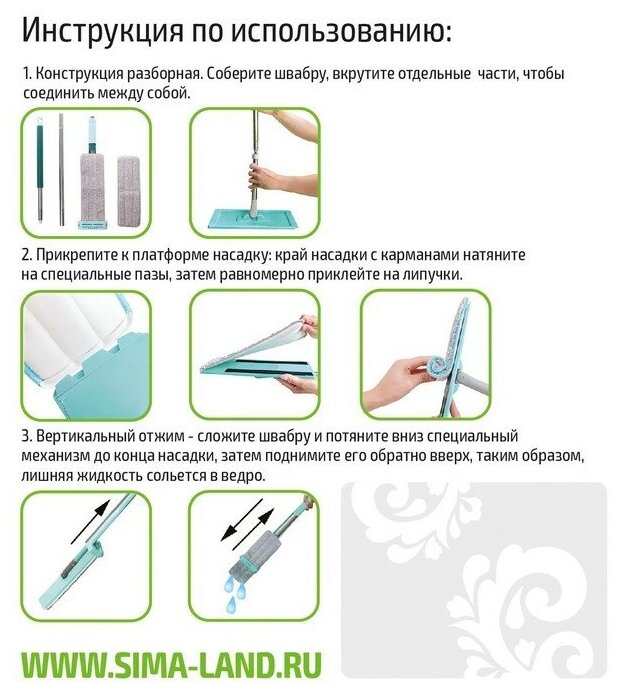 Инструкция по использованию:

1. Конструкция разборная. Соберите швабру, вкрутите отдельные части, чтобы соединить между собой.

2. Прикрепите к платформе насадку: край насадки с карманами натяните на специальные пазы, затем равномерно приклейте на липучки.

3. Вертикальный отжим - сложите швабру и потяните вниз специальный механизм до конца насадки, затем поднимите его обратно вверх, таким образом, лишняя жидкость сольется в ведро.

WWW.SIMA-LAND.RU