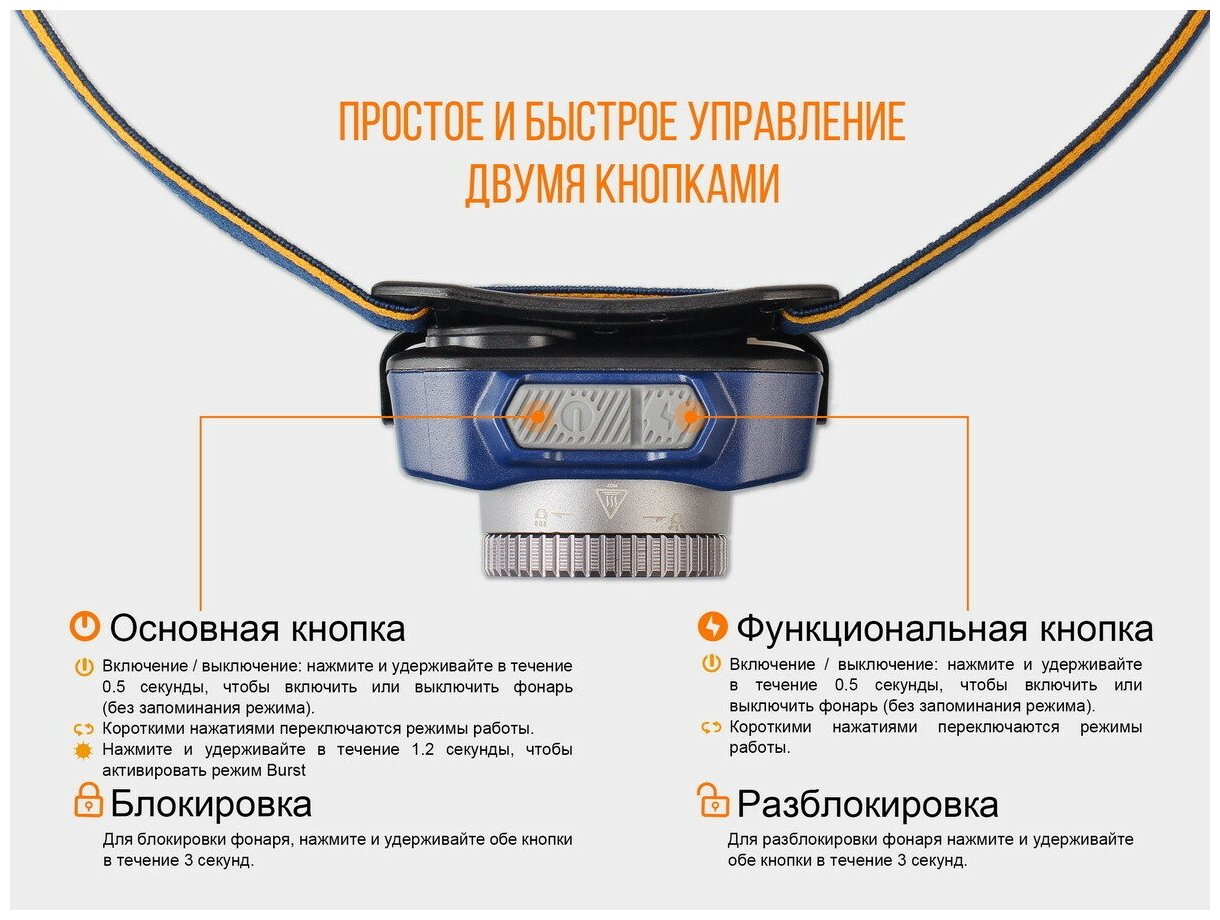 ПРОСТОЕ И БЫСТРОЕ УПРАВЛЕНИЕ ДВУМЯ КНОПКАМИ

Основная кнопка

Включение / выключение: нажмите и удерживайте в течение 0.5 секунды, чтобы включить или выключить фонарь (без запоминания режима).

Короткими нажатиями переключаются режимы работы.

Нажмите и удерживайте в течение 1.2 секунды, чтобы активировать режим Burst

Блокировка

Для блокировки фонаря, нажмите и удерживайте обе кнопки в течение 3 секунд.

Функциональная кнопка

Включение / выключение: нажмите и удерживайте в течение 0.5 секунды, чтобы включить или выключить фонарь (без запоминания режима).

Короткими нажатиями переключаются режимы работы.

Разблокировка

Для разблокировки фонаря нажмите и удерживайте обе кнопки в течение 3 секунд.