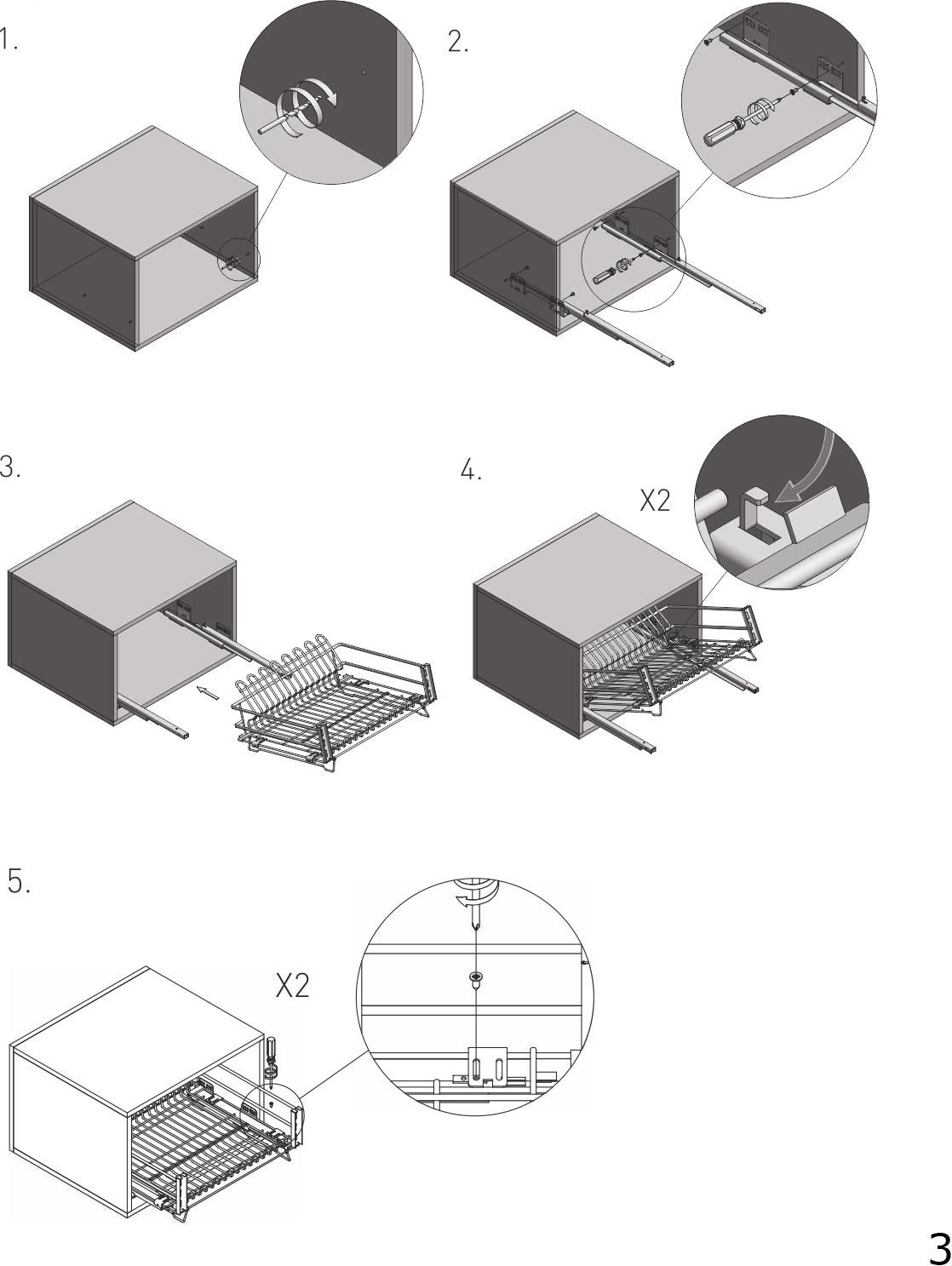 1.

2.

3.

4.

X2

5.

X2

3