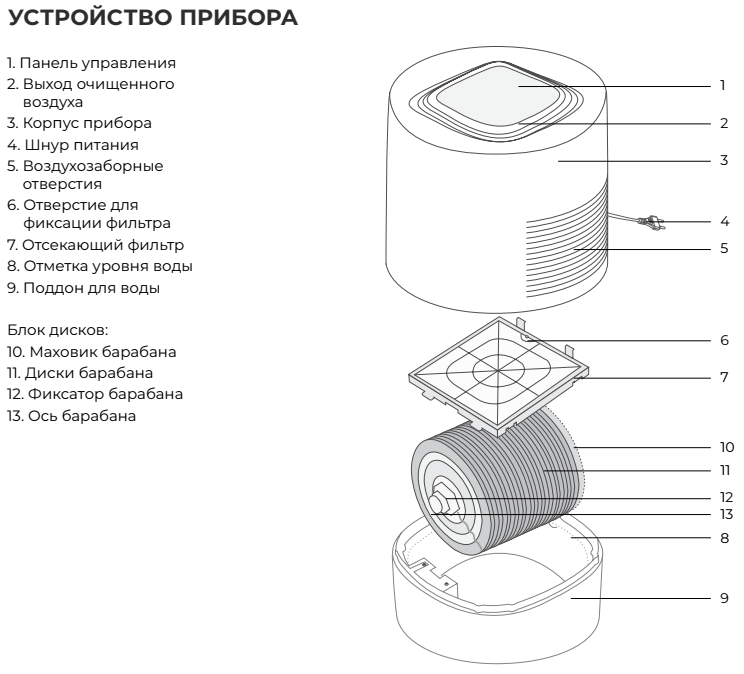 УСТРОЙСТВО ПРИБОРА

1. Панель управления
2. Выход очищенного воздуха
3. Корпус прибора
4. Шнур питания
5. Воздухозаборные отверстия
6. Отверстие для фиксации фильтра
7. Отсекающий фильтр
8. Отметка уровня воды
9. Поддон для воды

Блок дисков:
10. Маховик барабана
11. Диски барабана
12. Фиксатор барабана
13. Ось барабана

1
2
3
4
5
6
7
10
11
12
13
8
9