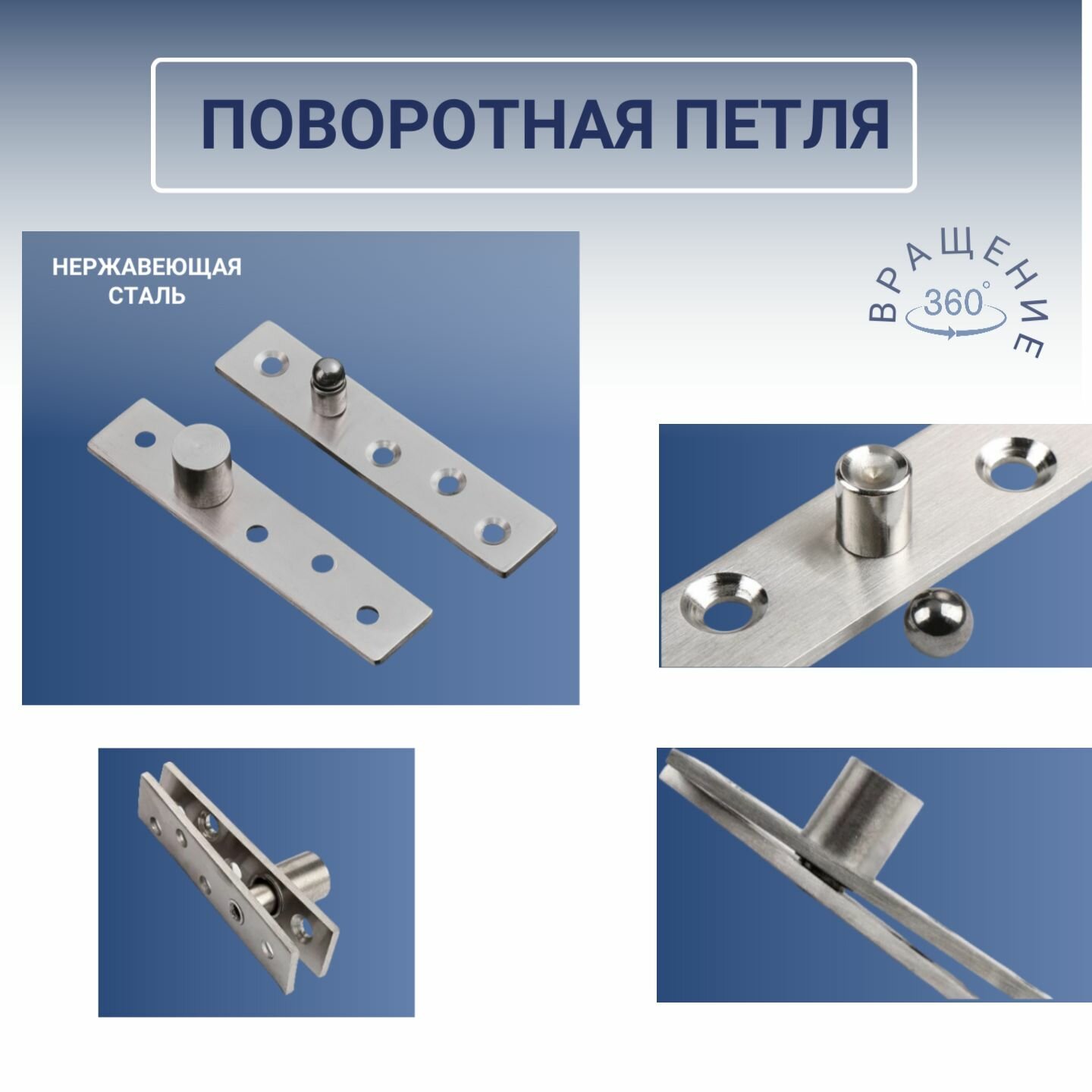 ПОВОРОТНАЯ ПЕТЛЯ

НЕРЖАВЕЮЩАЯ СТАЛЬ

ВРАЩЕНИЕ
360°