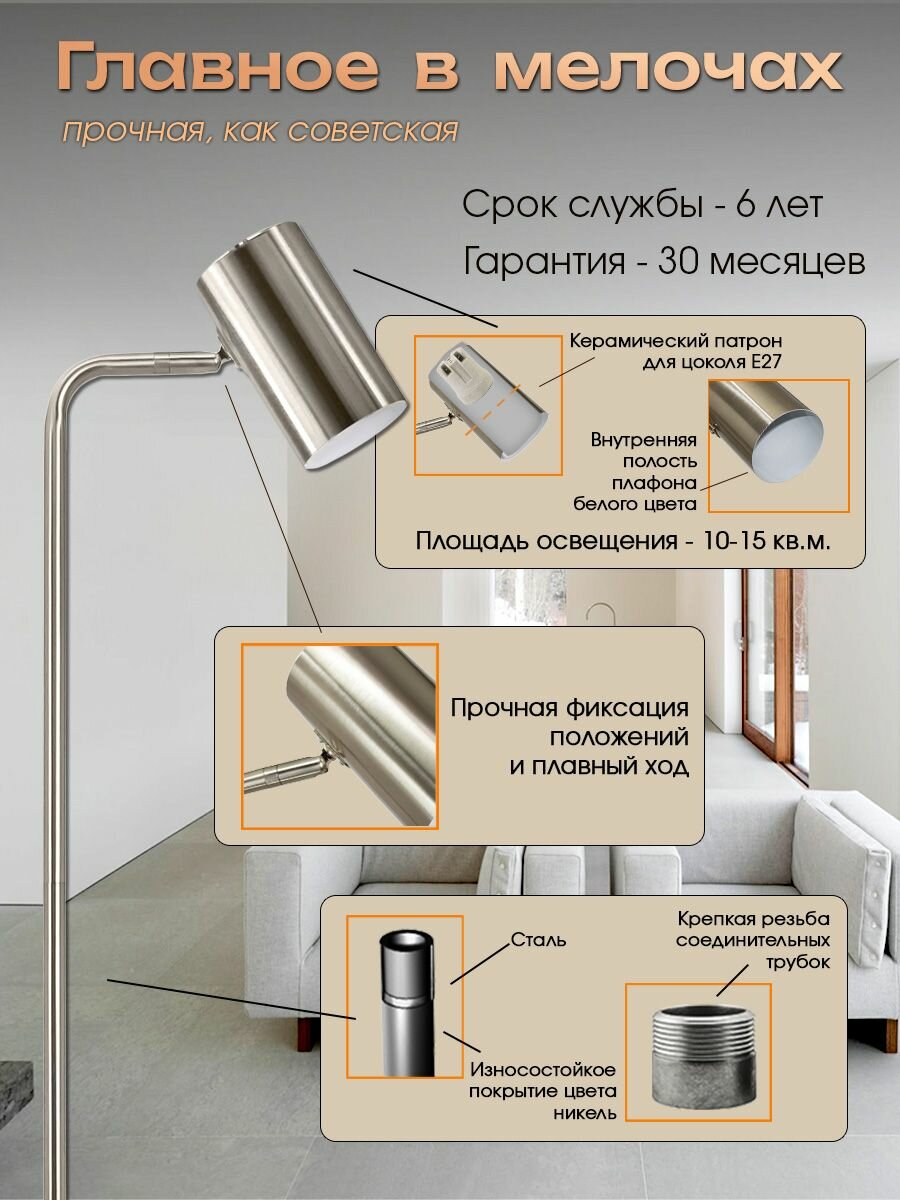 Главное в мелочах

прочная, как советская

Срок службы - 6 лет

Гарантия - 30 месяцев

Керамический патрон для цоколя E27

Внутренняя полость плафона белого цвета

Площадь освещения - 10-15 кв.м.

Прочная фиксация положений и плавный ход

Сталь

Износостойкое покрытие цвета никель

Крепкая резьба соединительных трубок