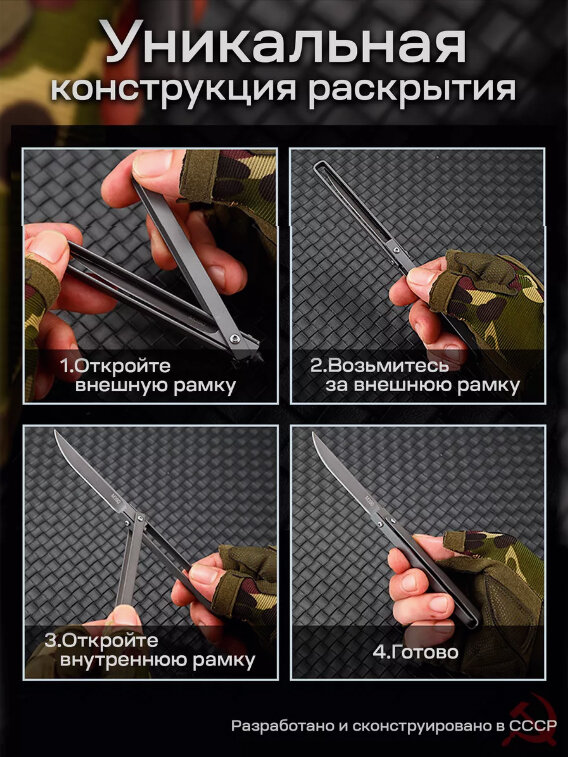 Уникальная конструкция раскрытия

1.Откройте внешную рамку

2.Возьмитесь за внешнюю рамку

3.Откройте внутреннюю рамку

4.Готово

Разработано и сконструировано в СССР