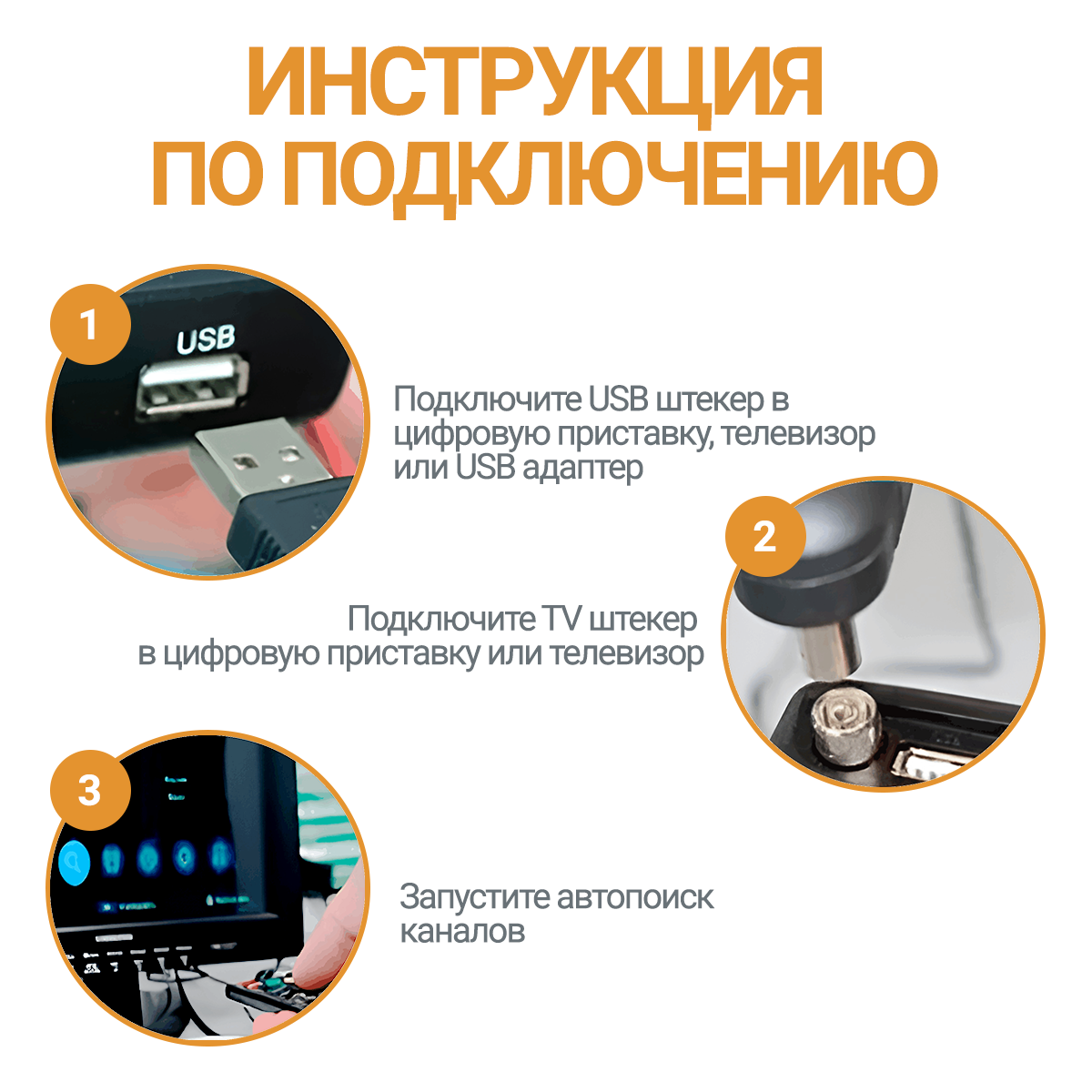 ИНСТРУКЦИЯ
ПО ПОДКЛЮЧЕНИЮ

1

USB

Подключите USB штекер в цифровую приставку, телевизор или USB адаптер

2

Подключите TV штекер в цифровую приставку или телевизор

3

Запустите автопоиск каналов