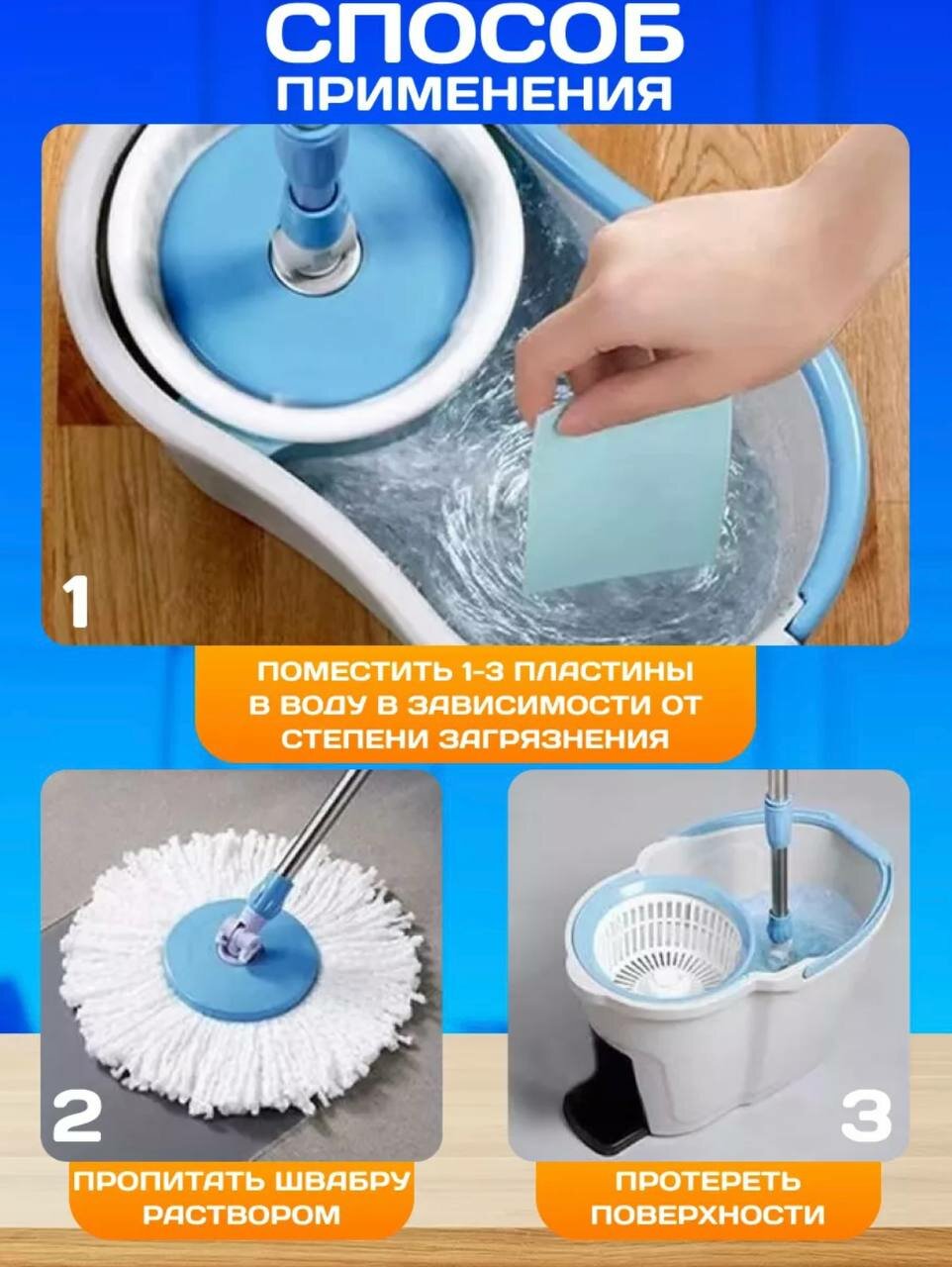 СПОСОБ ПРИМЕНЕНИЯ

1

ПОМЕСТИТЬ 1-3 ПЛАСТИНЫ В ВОДУ В ЗАВИСИМОСТИ ОТ СТЕПЕНИ ЗАГРЯЗНЕНИЯ

2

ПРОПИТАТЬ ШВАБРУ РАСТВОРОМ

3

ПРОТЕРЕТЬ ПОВЕРХНОСТИ