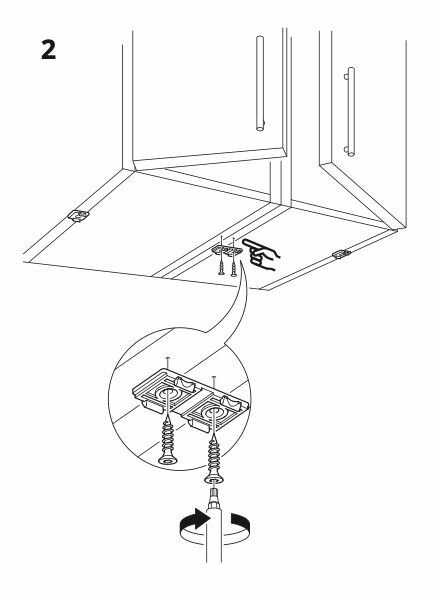 2