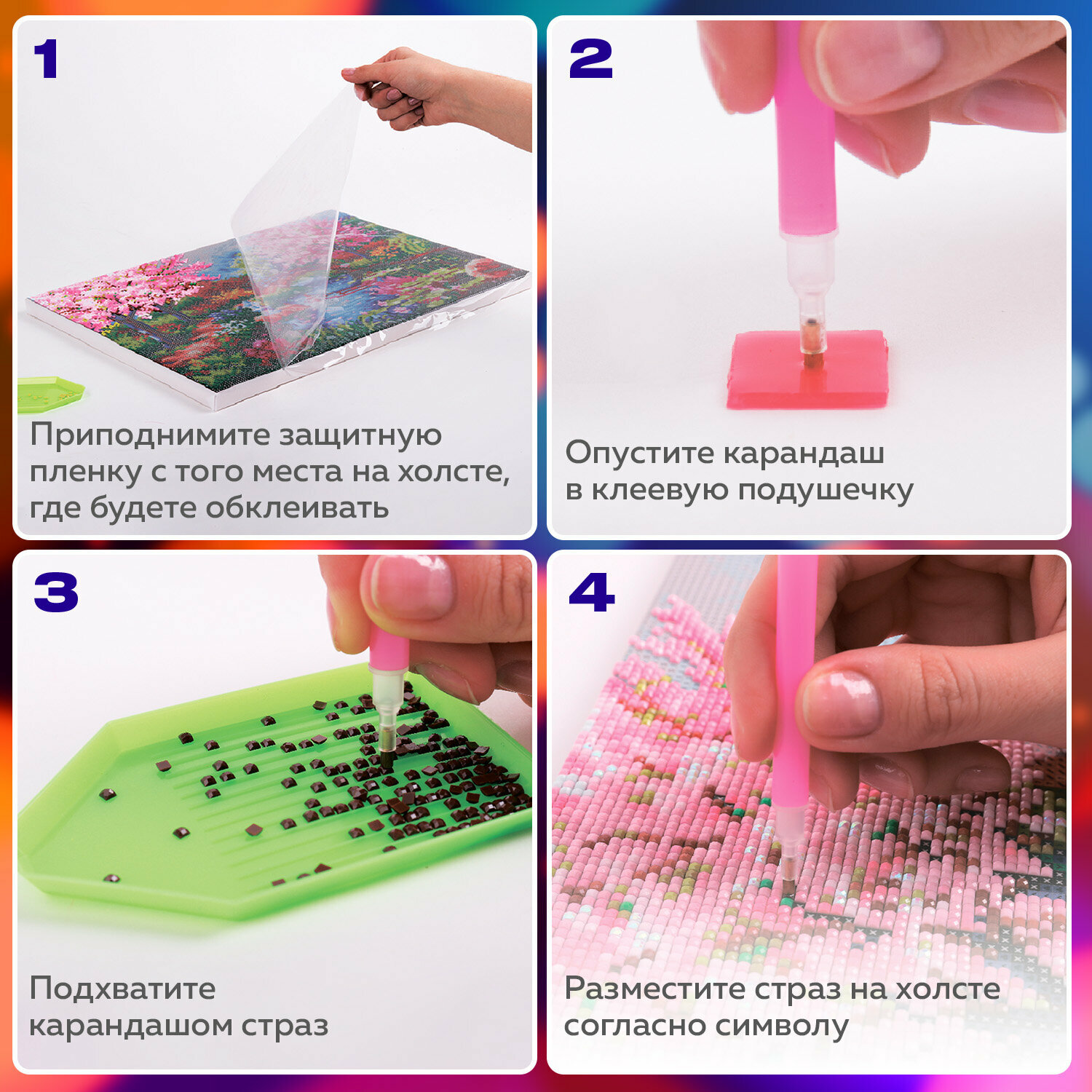 1

Приподнимите защитную пленку с того места на холсте, где будете обклеивать

2

Опустите карандаш в клеевую подушечку

3

Подхватите карандашом страз

4

Разместите страз на холсте согласно символу