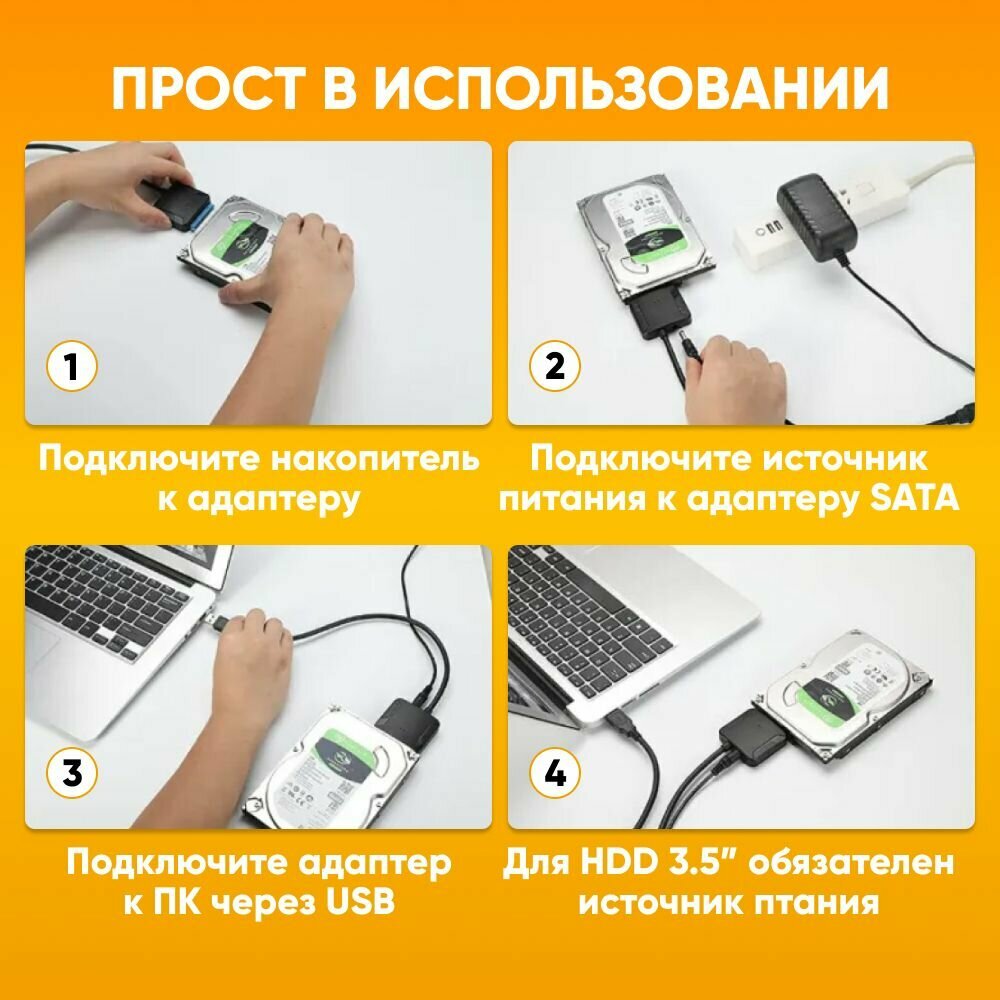 ПРОСТ В ИСПОЛЬЗОВАНИИ

1

Подключите накопитель к адаптеру

2

Подключите источник питания к адаптеру SATA

3

Подключите адаптер к ПК через USB

4

Для HDD 3.5" обязателен источник птания