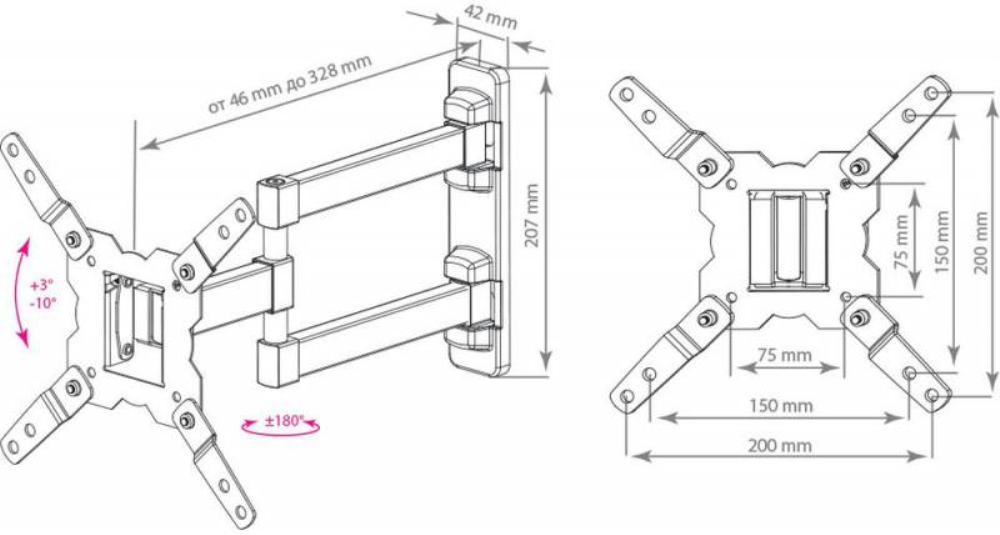 42 mm
от 46 mm до 328 mm
207 mm
+3°
-10°
±180°
75 mm
150 mm
200 mm
75 mm
150 mm
200 mm