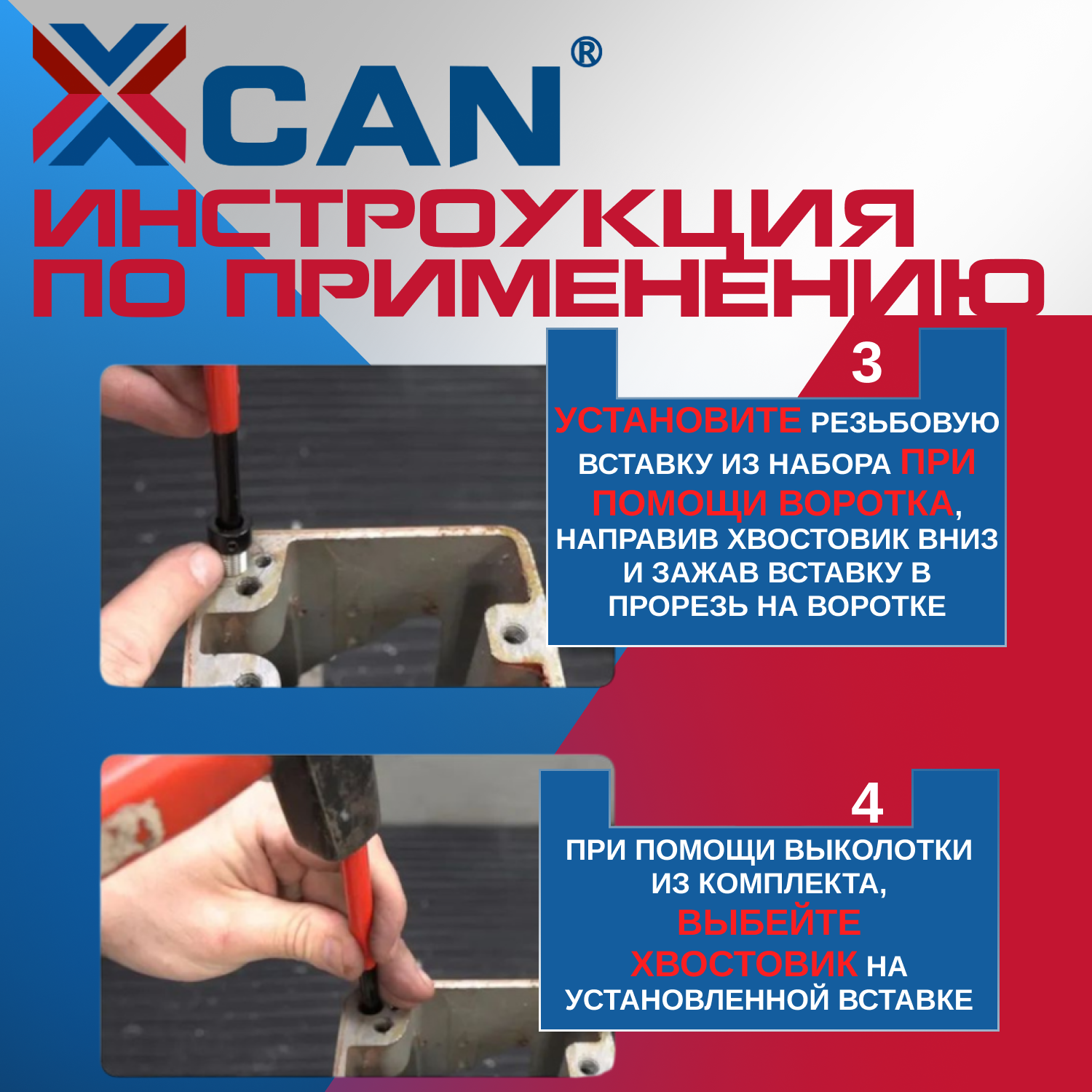 XCAN®

ИНСТРОУКЦИЯ ПО ПРИМЕНЕНИЮ

3

УСТАНОВИТЕ РЕЗЬБОВУЮ ВСТАВКУ ИЗ НАБОРА ПРИ ПОМОЩИ ВОРОТКА, НАПРАВИВ ХВОСТОВИК ВНИЗ И ЗАЖАВ ВСТАВКУ В ПРОРЕЗЬ НА ВОРОТКЕ

4

ПРИ ПОМОЩИ ВЫКОЛОТКИ ИЗ КОМПЛЕКТА, ВЫБЕЙТЕ ХВОСТОВИК НА УСТАНОВЛЕННОЙ ВСТАВКЕ