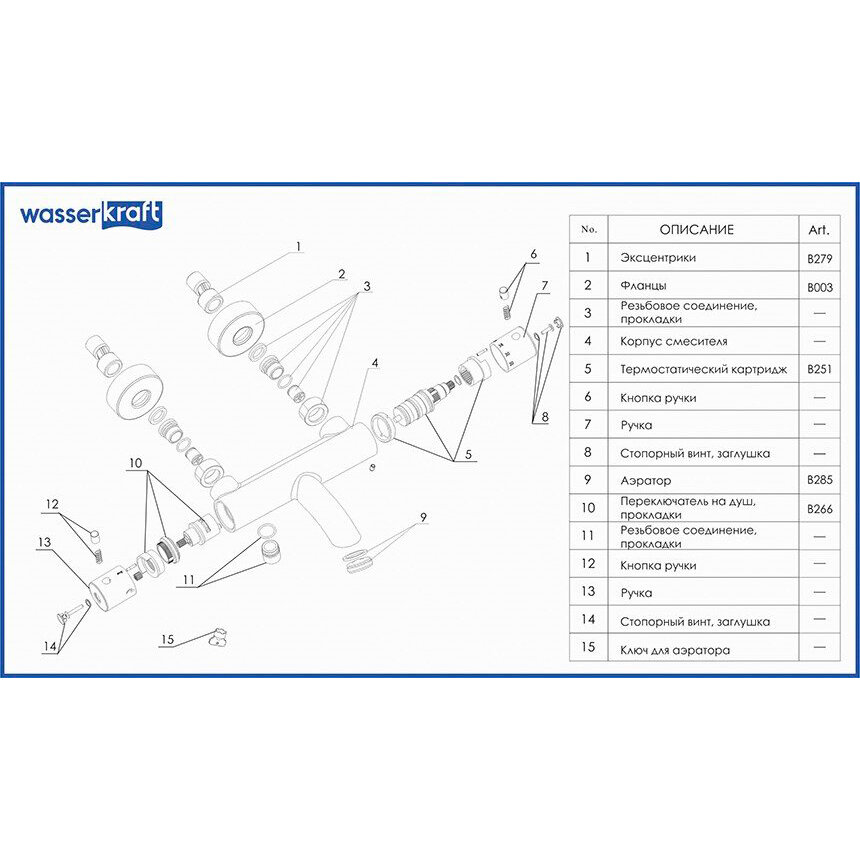 wasserkraft

1
2
3
4
5
6
7
8
9
10
11
12
13
14
15

| No. | ОПИСАНИЕ | Art. |
|---|---|---|
| 1 | Эксцентрики | B279 |
| 2 | Фланцы | B003 |
| 3 | Резьбовое соединение, прокладки | — |
| 4 | Корпус смесителя | — |
| 5 | Термостатический картридж | B251 |
| 6 | Кнопка ручки | — |
| 7 | Ручка | — |
| 8 | Стопорный винт, заглушка | — |
| 9 | Аэратор | B285 |
| 10 | Переключатель на душ, прокладки | B266 |
| 11 | Резьбовое соединение, прокладки | — |
| 12 | Кнопка ручки | — |
| 13 | Ручка | — |
| 14 | Стопорный винт, заглушка | — |
| 15 | Ключ для аэратора | — |