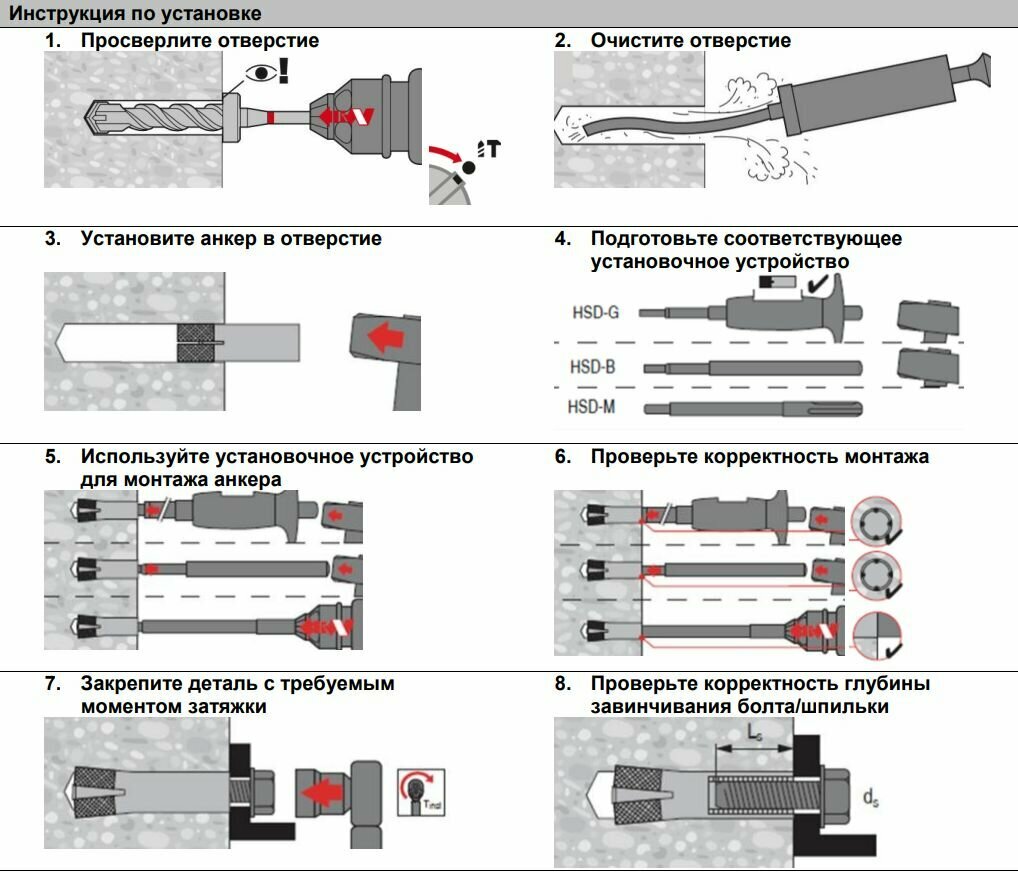 Инструкция по установке

1. Просверлите отверстие

2. Очистите отверстие

3. Установите анкер в отверстие

4. Подготовьте соответствующее установочное устройство

HSD-G

HSD-B

HSD-M

5. Используйте установочное устройство для монтажа анкера

6. Проверьте корректность монтажа

7. Закрепите деталь с требуемым моментом затяжки

$T_{inst}$

8. Проверьте корректность глубины завинчивания болта/шпильки

$L_s$

$d_s$