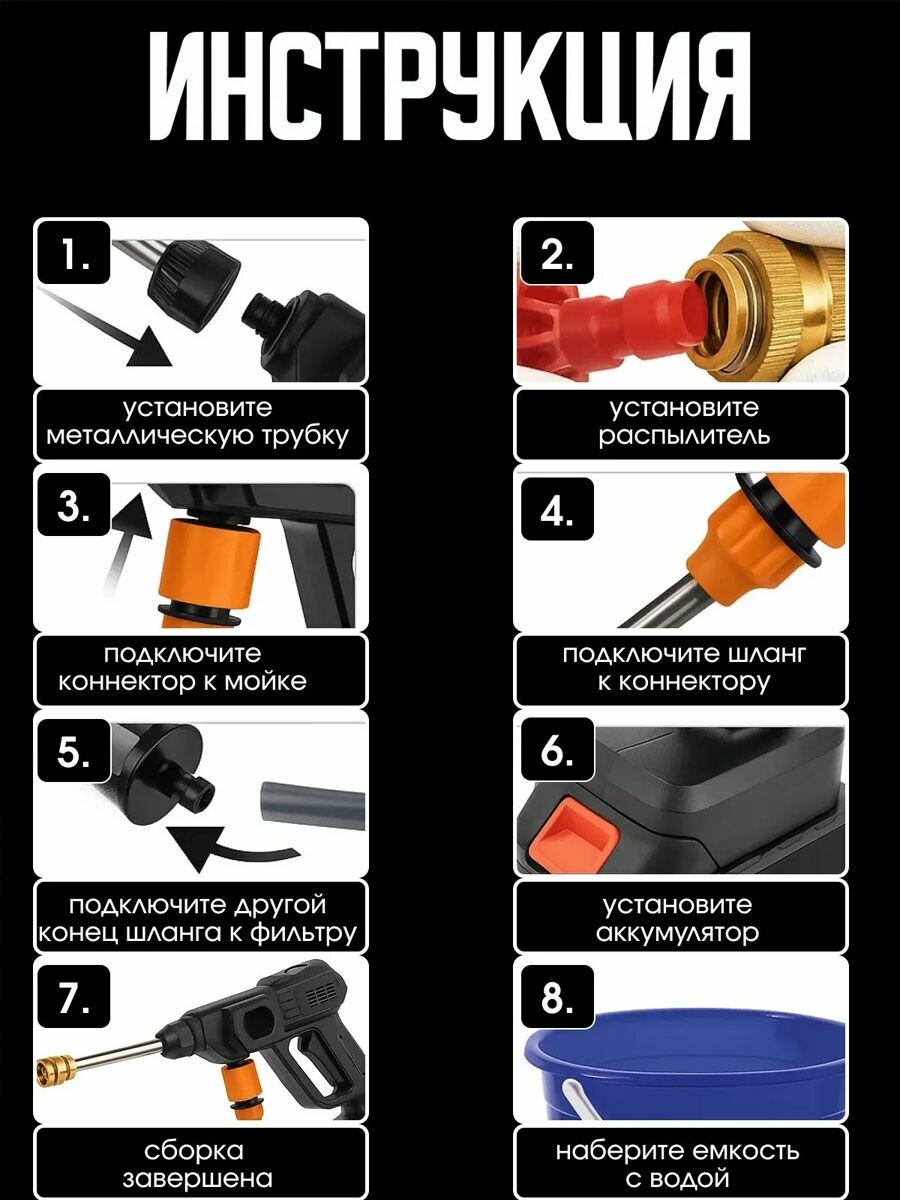 ИНСТРУКЦИЯ

1.

установите металлическую трубку

2.

установите распылитель

3.

подключите коннектор к мойке

4.

подключите шланг к коннектору

5.

подключите другой конец шланга к фильтру

6.

установите аккумулятор

7.

сборка завершена

8.

наберите емкость с водой