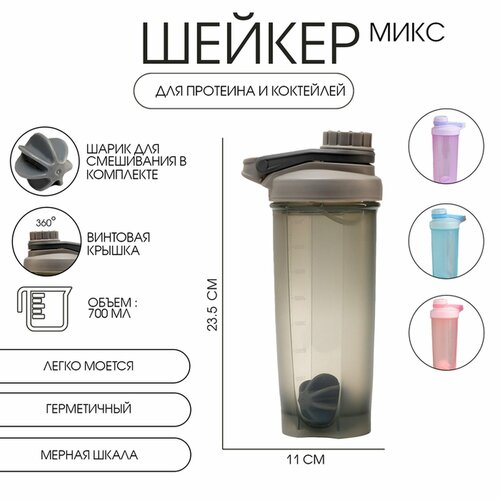 ШЕЙКЕР МИКС

ДЛЯ ПРОТЕИНА И КОКТЕЙЛЕЙ

ШАРИК ДЛЯ СМЕШИВАНИЯ В КОМПЛЕКТЕ

360°

ВИНТОВАЯ КРЫШКА

ОБЪЕМ : 700 МЛ

ЛЕГКО МОЕТСЯ

ГЕРМЕТИЧНЫЙ

МЕРНАЯ ШКАЛА

23.5 СМ

11 СМ