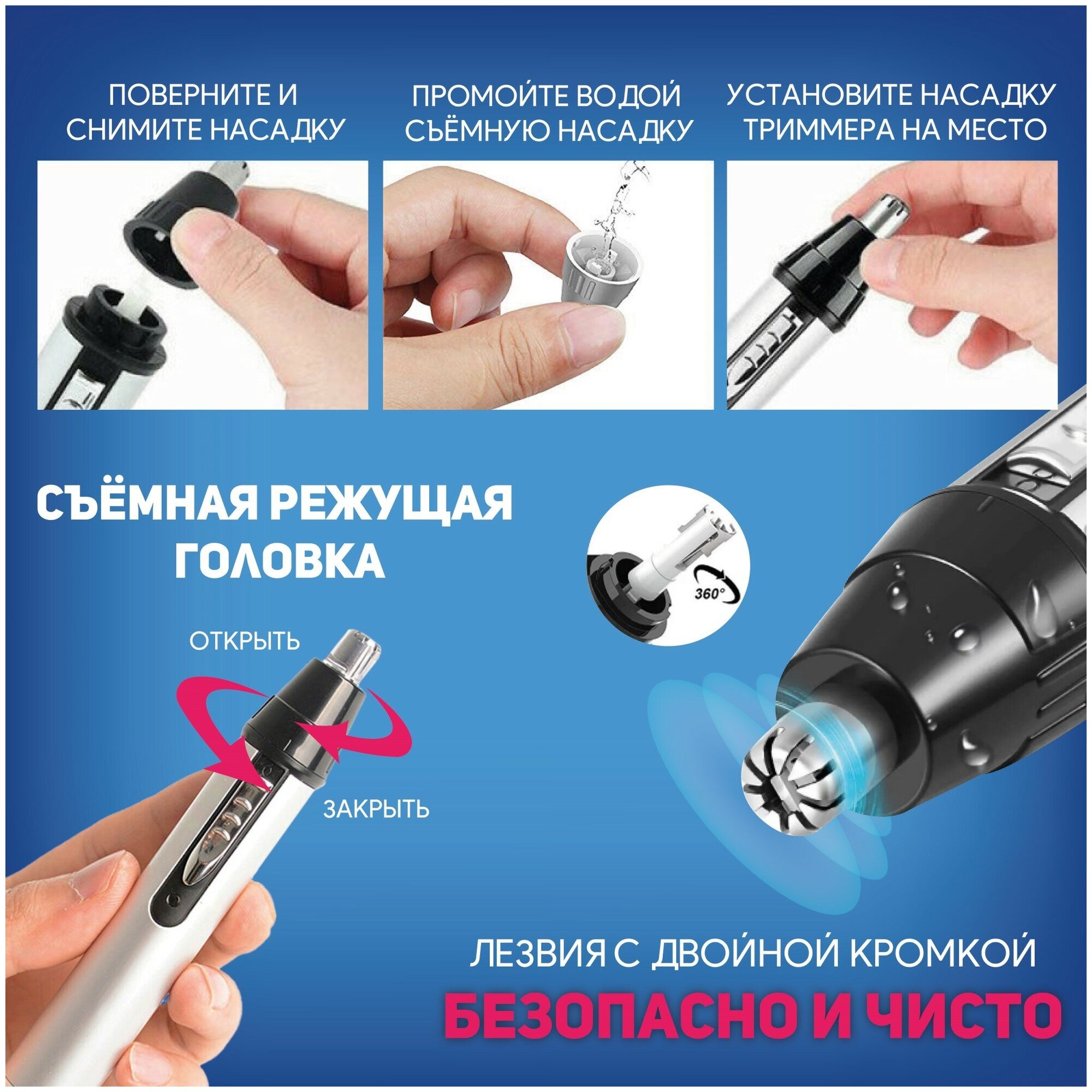 ПОВЕРНИТЕ И СНИМИТЕ НАСАДКУ

ПРОМОЙТЕ ВОДОЙ СЪЁМНУЮ НАСАДКУ

УСТАНОВИТЕ НАСАДКУ ТРИММЕРА НА МЕСТО

СЪЁМНАЯ РЕЖУЩАЯ ГОЛОВКА

360°

ОТКРЫТЬ

ЗАКРЫТЬ

ЛЕЗВИЯ С ДВОЙНОЙ КРОМКОЙ

БЕЗОПАСНО И ЧИСТО