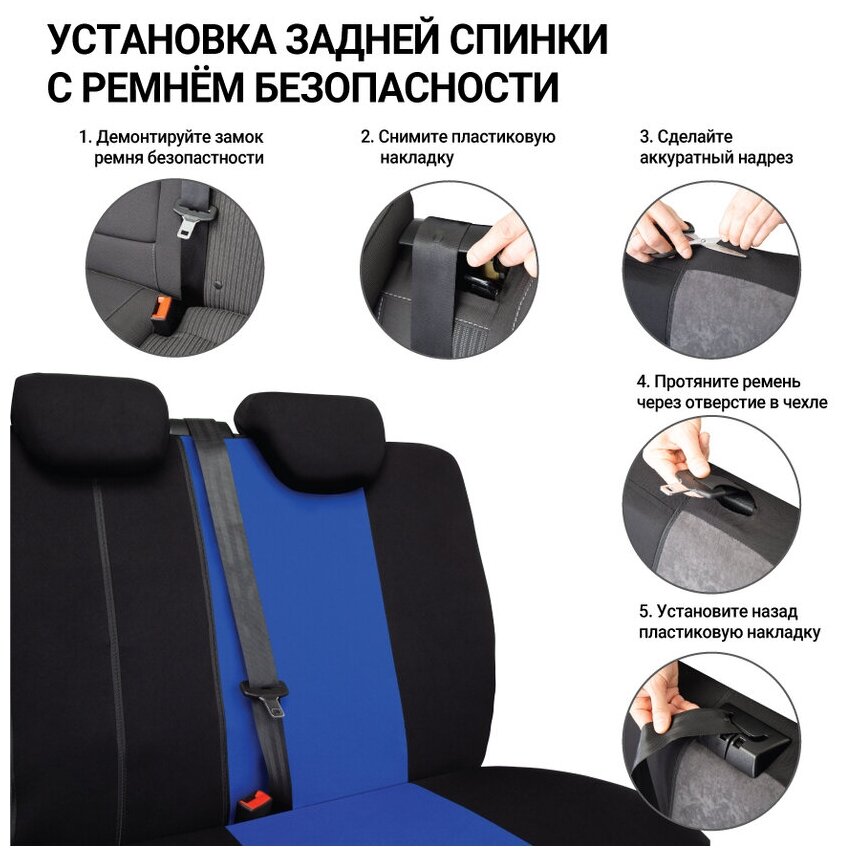 УСТАНОВКА ЗАДНЕЙ СПИНКИ С РЕМНЁМ БЕЗОПАСНОСТИ

1. Демонтируйте замок ремня безопастности

2. Снимите пластиковую накладку

3. Сделайте аккуратный надрез

4. Протяните ремень через отверстие в чехле

5. Установите назад пластиковую накладку