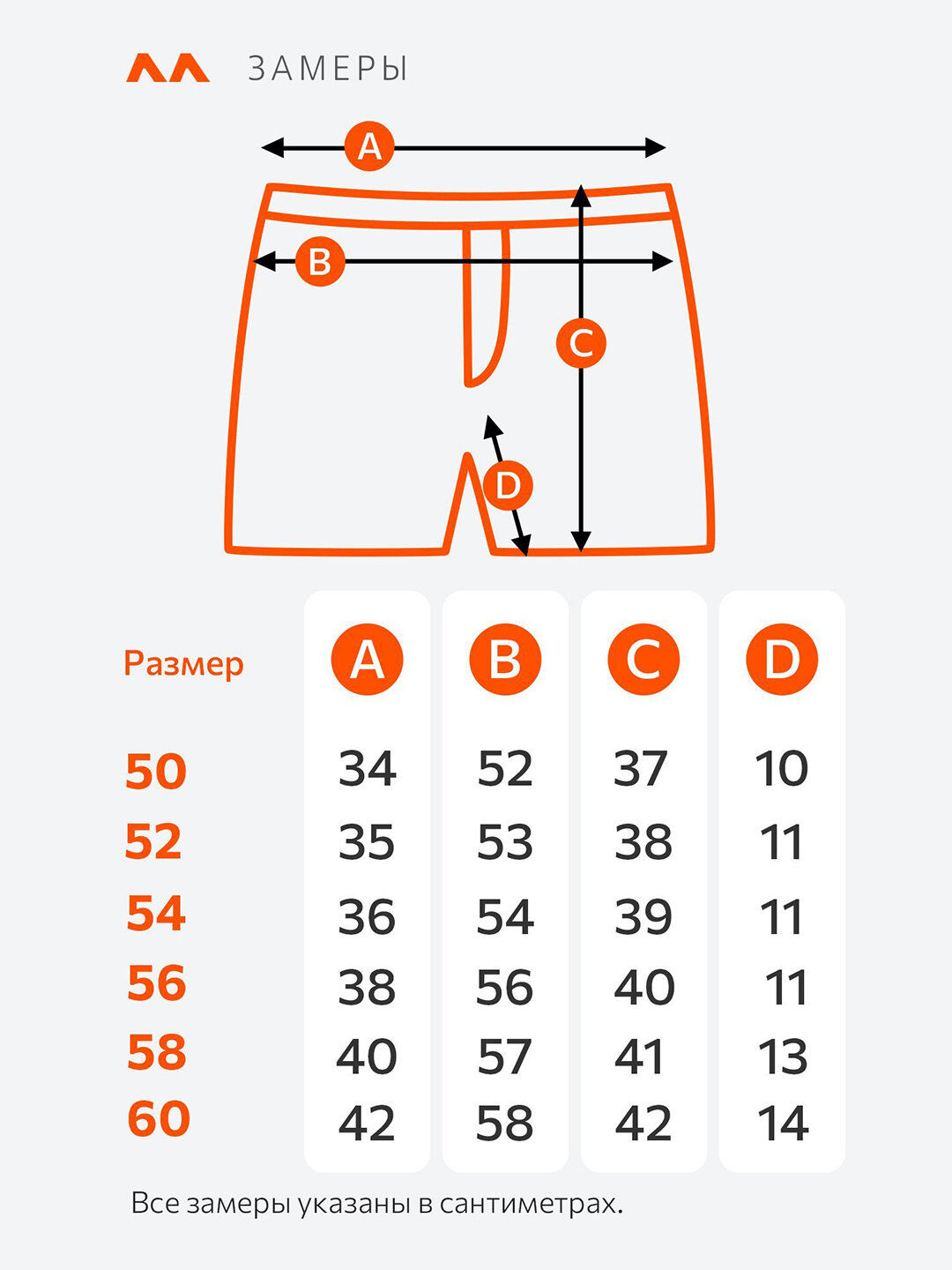 ЗАМЕРЫ

A
B
C
D

| Размер | A | B | C | D |
|---|---|---|---|---|
| 50 | 34 | 52 | 37 | 10 |
| 52 | 35 | 53 | 38 | 11 |
| 54 | 36 | 54 | 39 | 11 |
| 56 | 38 | 56 | 40 | 11 |
| 58 | 40 | 57 | 41 | 13 |
| 60 | 42 | 58 | 42 | 14 |

Все замеры указаны в сантиметрах.