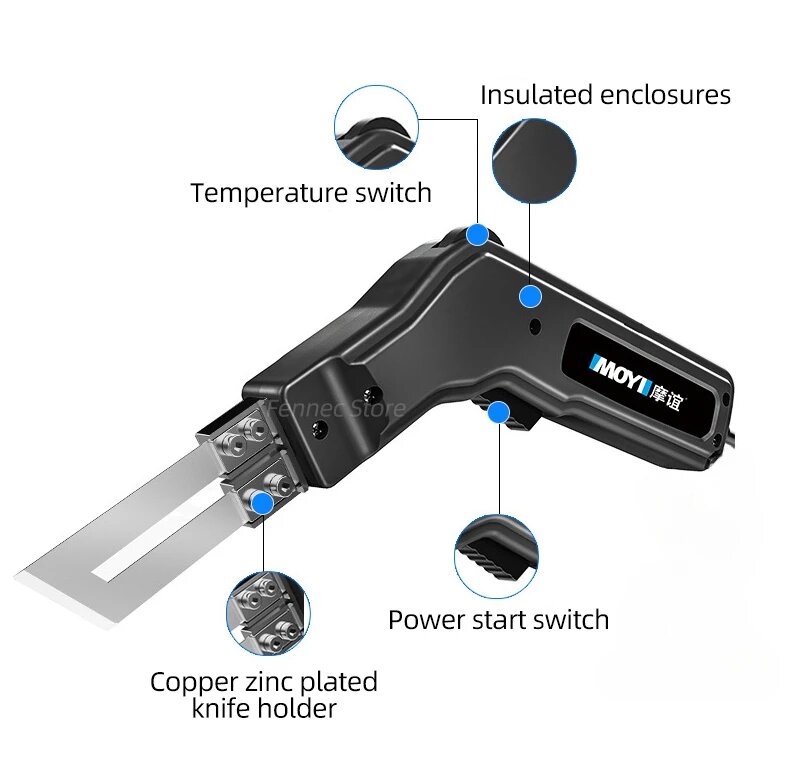 Insulated enclosures

Temperature switch

MOYI 摩谊

Fennec Store

Power start switch

Copper zinc plated knife holder