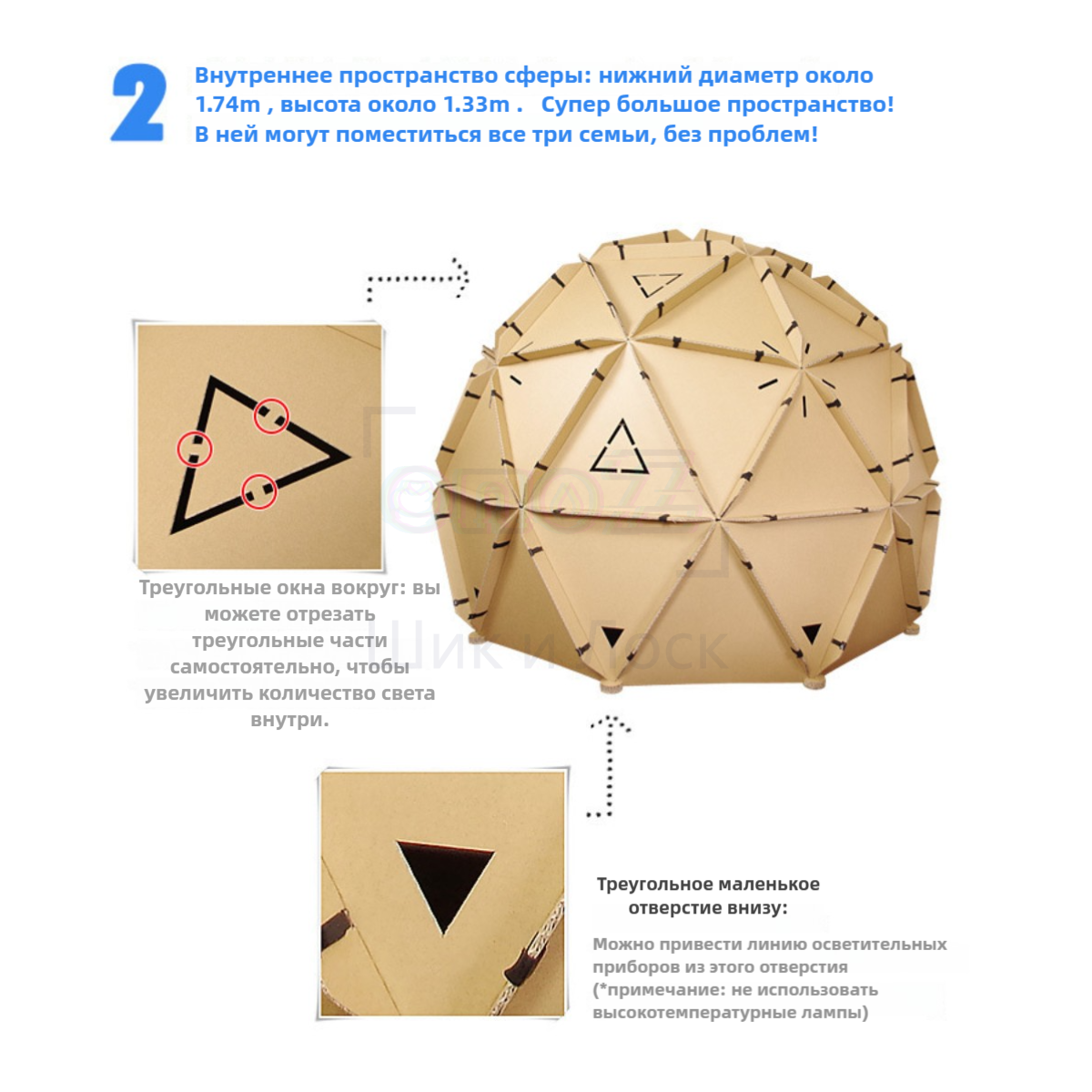 2

Внутреннее пространство сферы: нижний диаметр около 1.74m , высота около 1.33m .   Супер большое пространство! В ней могут поместиться все три семьи, без проблем!

Треугольные окна вокруг: вы можете отрезать треугольные части самостоятельно, чтобы увеличить количество света внутри.

Шик и Лоск

Треугольное маленькое отверстие внизу:

Можно привести линию осветительных приборов из этого отверстия (*примечание: не использовать высокотемпературные лампы)